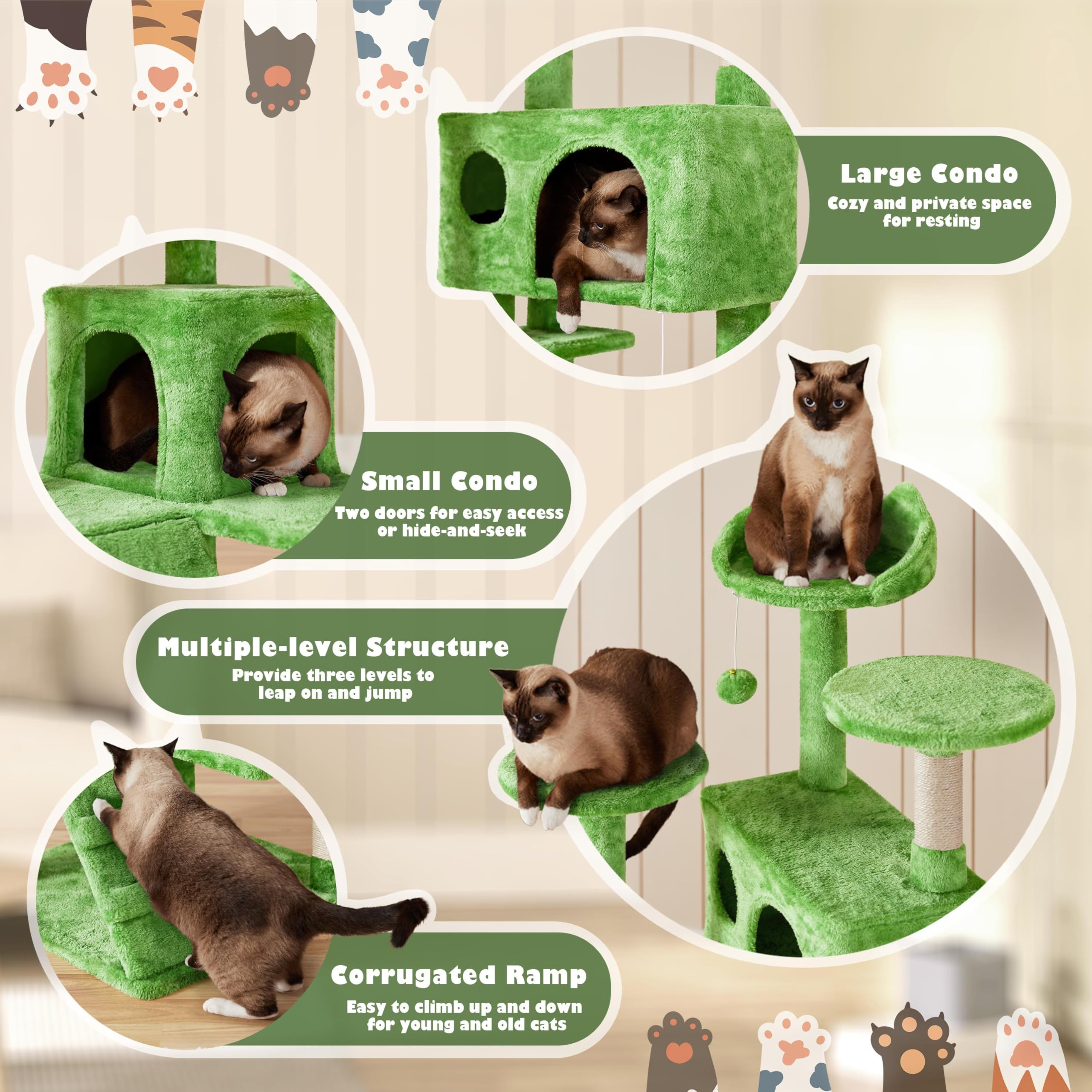 Large Condo
Cozy and private space for resting

Small Condo
Two doors for easy access or hide-and-seek

Multiple-level Structure
Provide three levels to leap on and jump

Corrugated Ramp
Easy to climb up and down for young and old cats