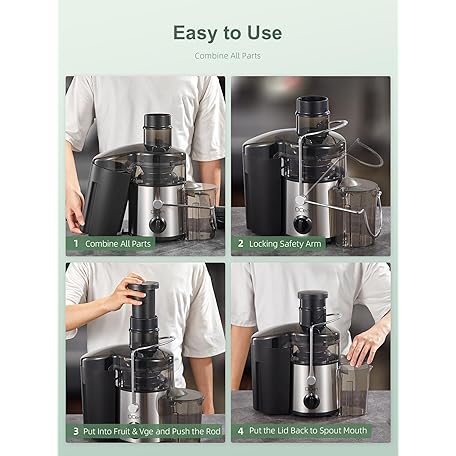 Easy to Use

Combine All Parts

1 Combine All Parts

2 Locking Safety Arm

3 Put Into Fruit & Vge and Push the Rod

4 Put the Lid Back to Spout Mouth