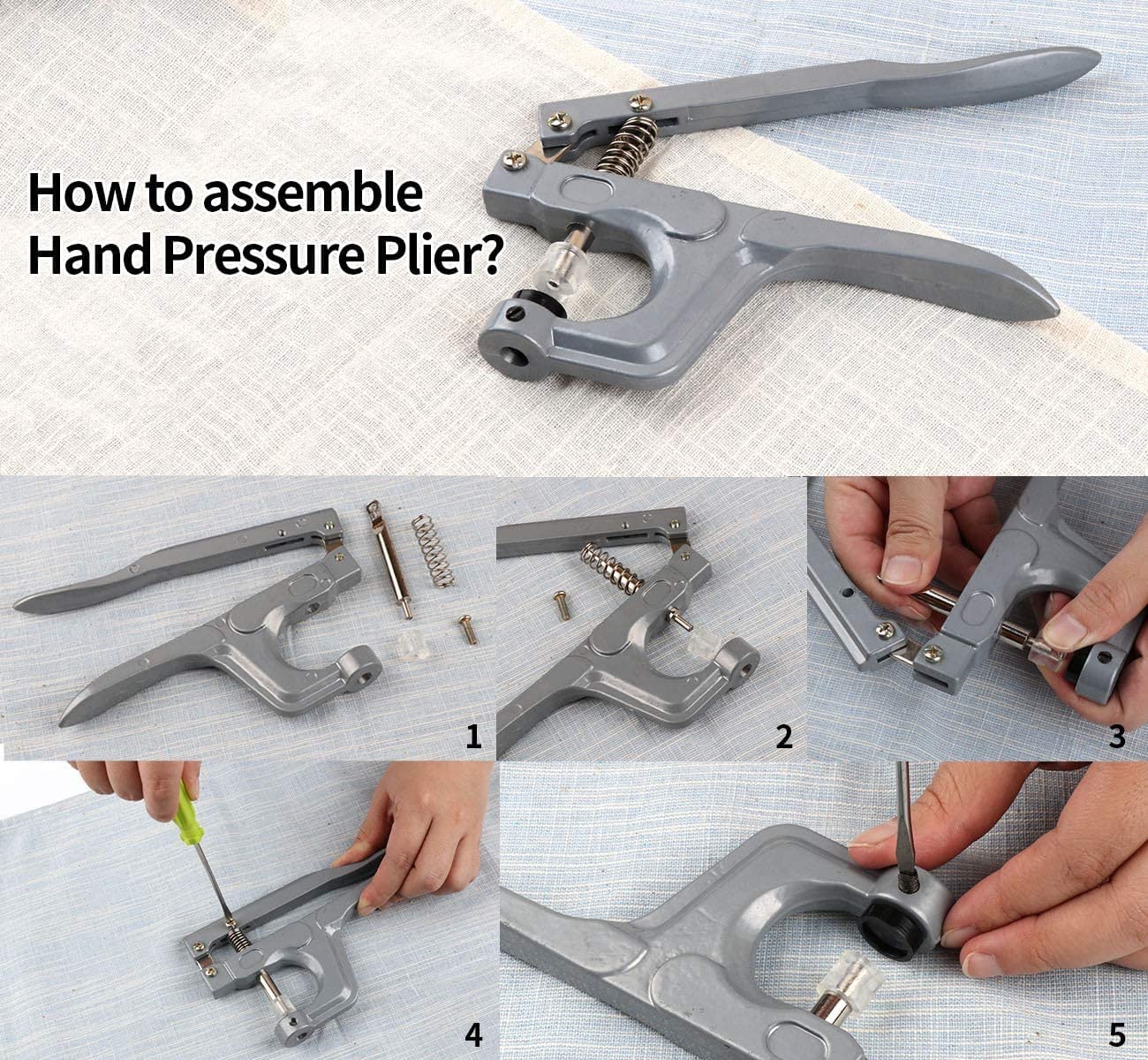 How to assemble Hand Pressure Plier?

1

2

3

4

5