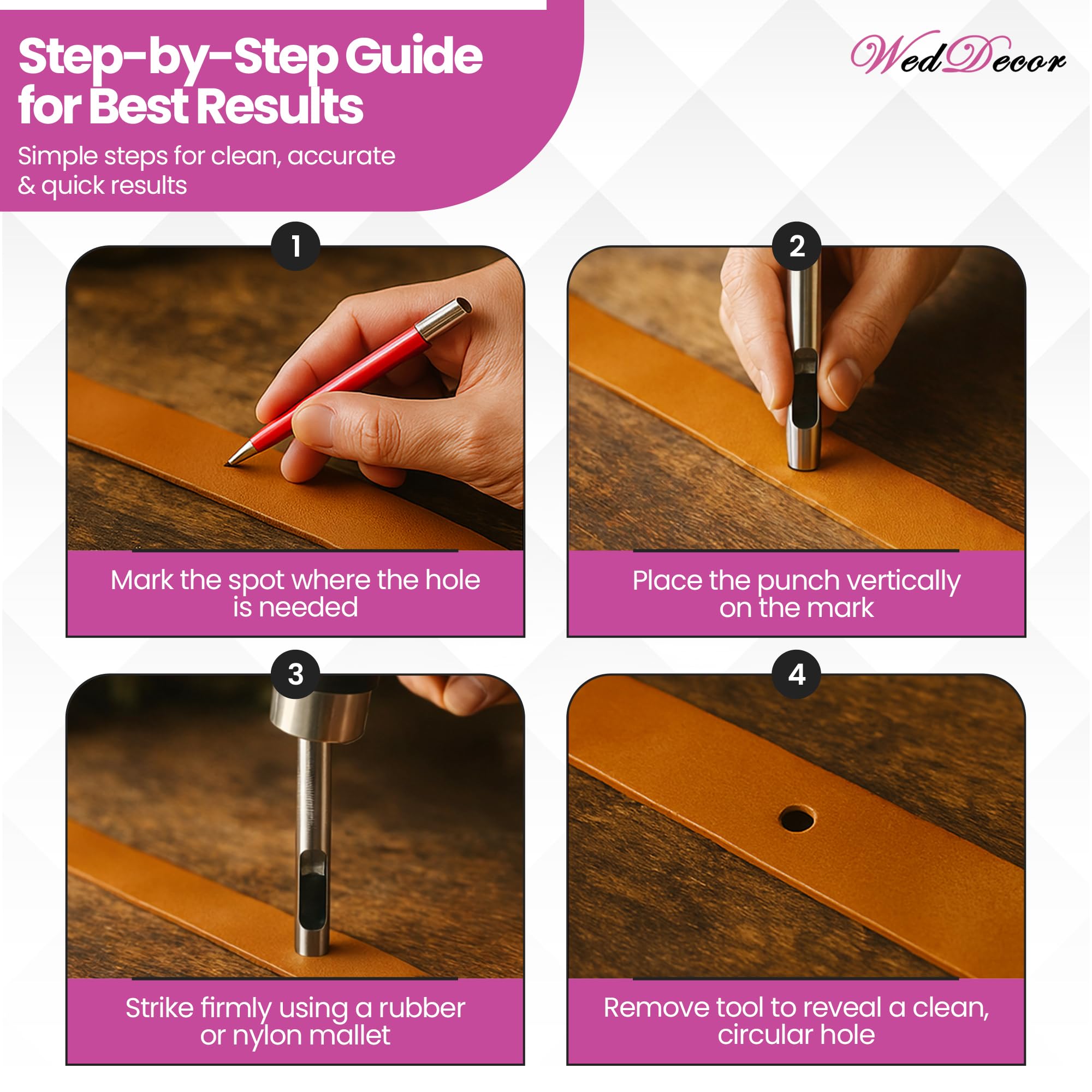 Step-by-Step Guide for Best Results

Simple steps for clean, accurate & quick results

WedDecor

1

Mark the spot where the hole is needed

2

Place the punch vertically on the mark

3

Strike firmly using a rubber or nylon mallet

4

Remove tool to reveal a clean, circular hole