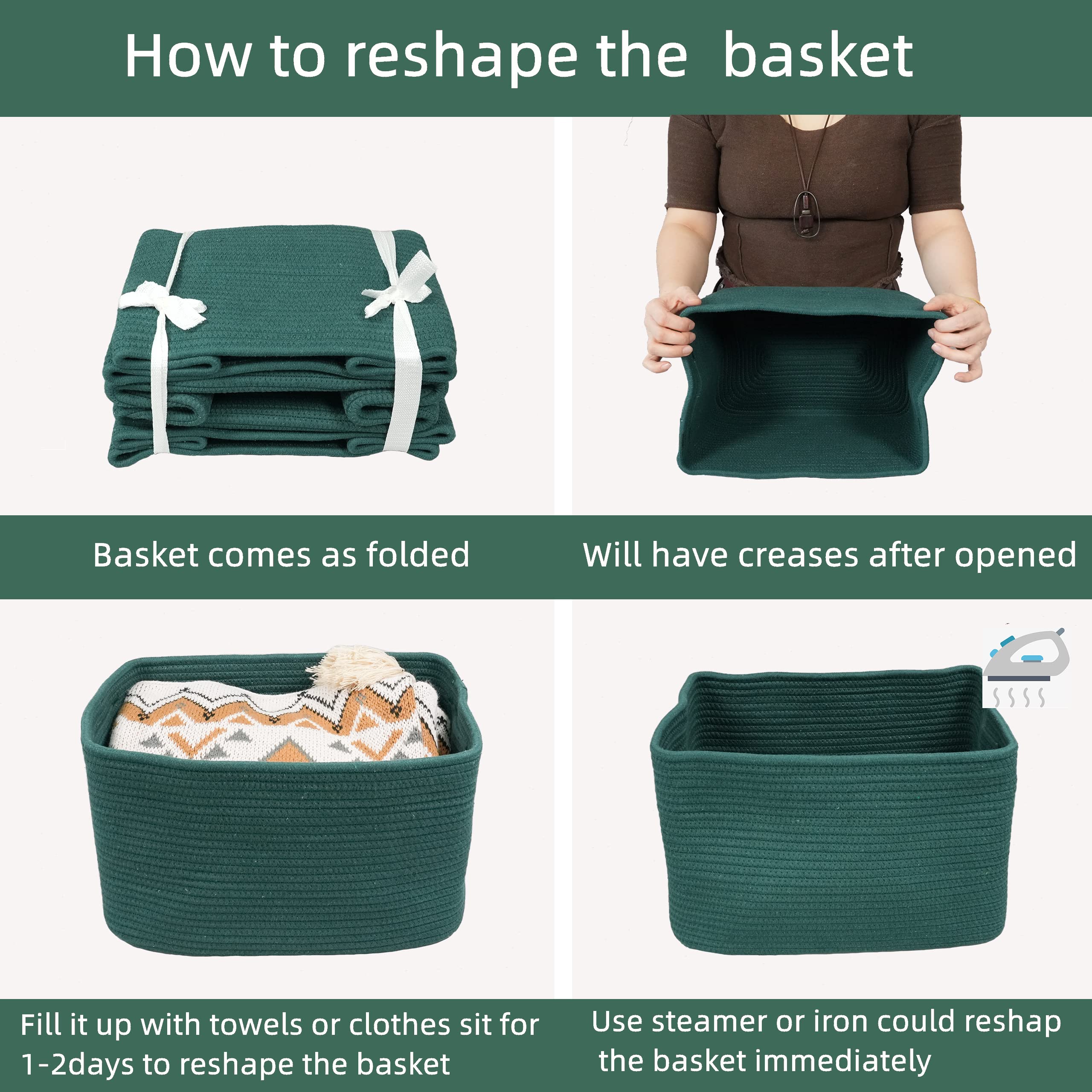 How to reshape the  basket

Basket comes as folded

Will have creases after opened

Fill it up with towels or clothes sit for 1-2days to reshape the basket

Use steamer or iron could reshap the basket immediately