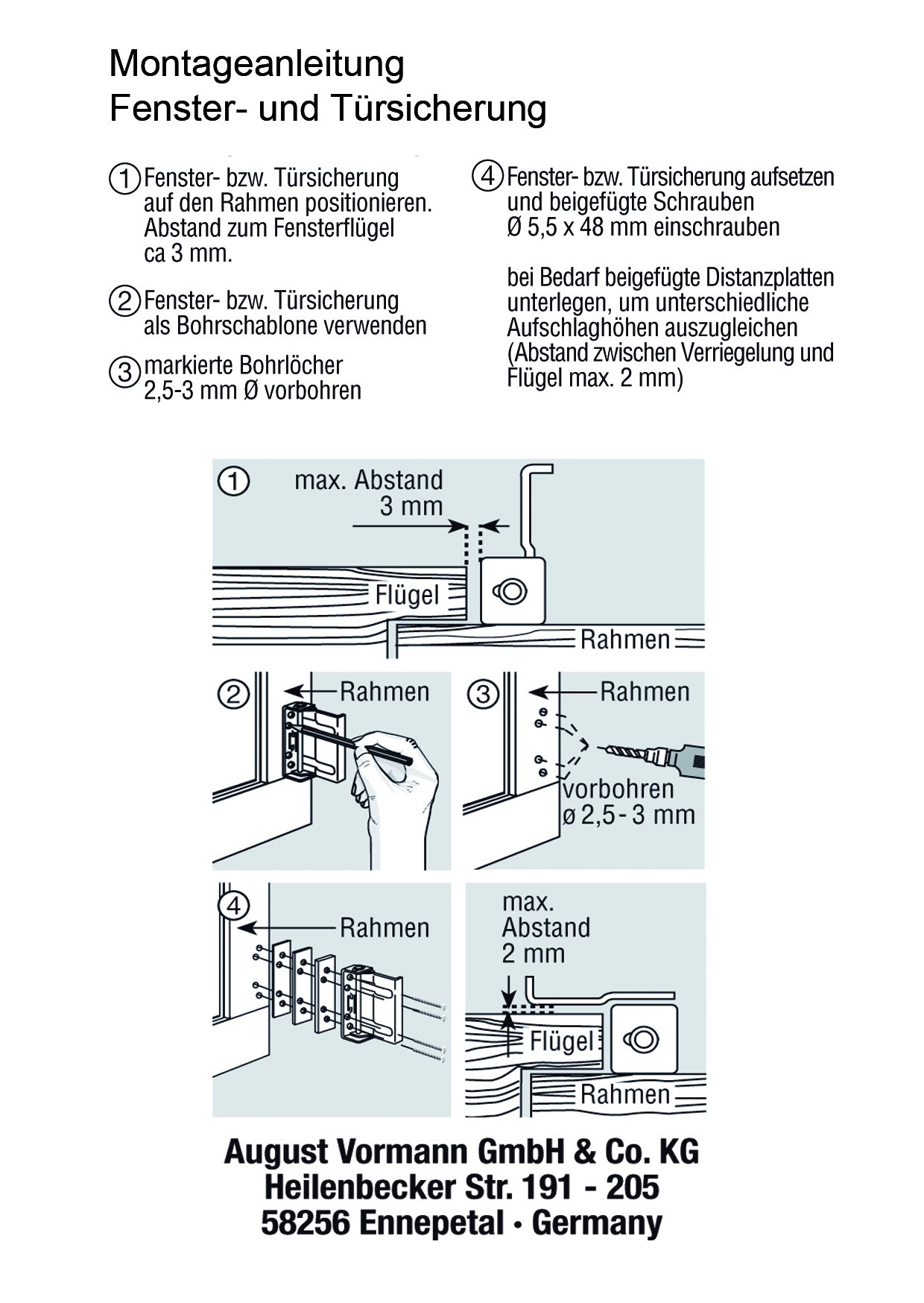 Montageanleitung
Fenster- und Türsicherung

1 Fenster- bzw. Türsicherung auf den Rahmen positionieren. Abstand zum Fensterflügel ca 3 mm.

2 Fenster- bzw. Türsicherung als Bohrschablone verwenden

3 markierte Bohrlöcher 2,5-3 mm Ø vorbohren

4 Fenster- bzw. Türsicherung aufsetzen und beigefügte Schrauben Ø 5,5 x 48 mm einschrauben

bei Bedarf beigefügte Distanzplatten unterlegen, um unterschiedliche Aufschlaghöhen auszugleichen (Abstand zwischen Verriegelung und Flügel max. 2 mm)

1
max. Abstand
3 mm
Flügel
Rahmen

2
Rahmen

3
Rahmen
vorbohren
ø 2,5 - 3 mm

4
Rahmen

max.
Abstand
2 mm
Flügel
Rahmen

August Vormann GmbH & Co. KG
Heilenbecker Str. 191 - 205
58256 Ennepetal • Germany