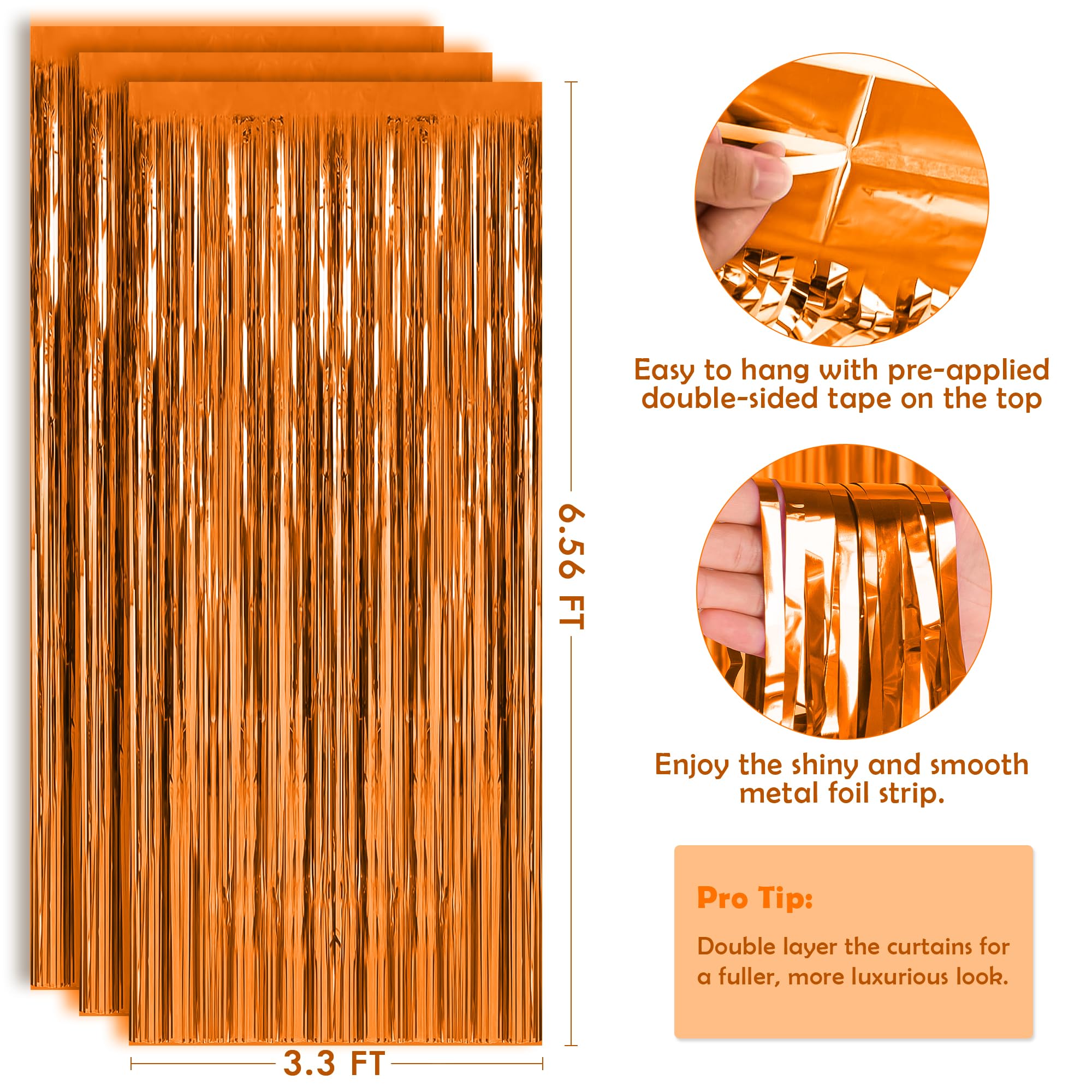 6.56 FT

3.3 FT

Easy to hang with pre-applied double-sided tape on the top

Enjoy the shiny and smooth metal foil strip.

Pro Tip:

Double layer the curtains for a fuller, more luxurious look.