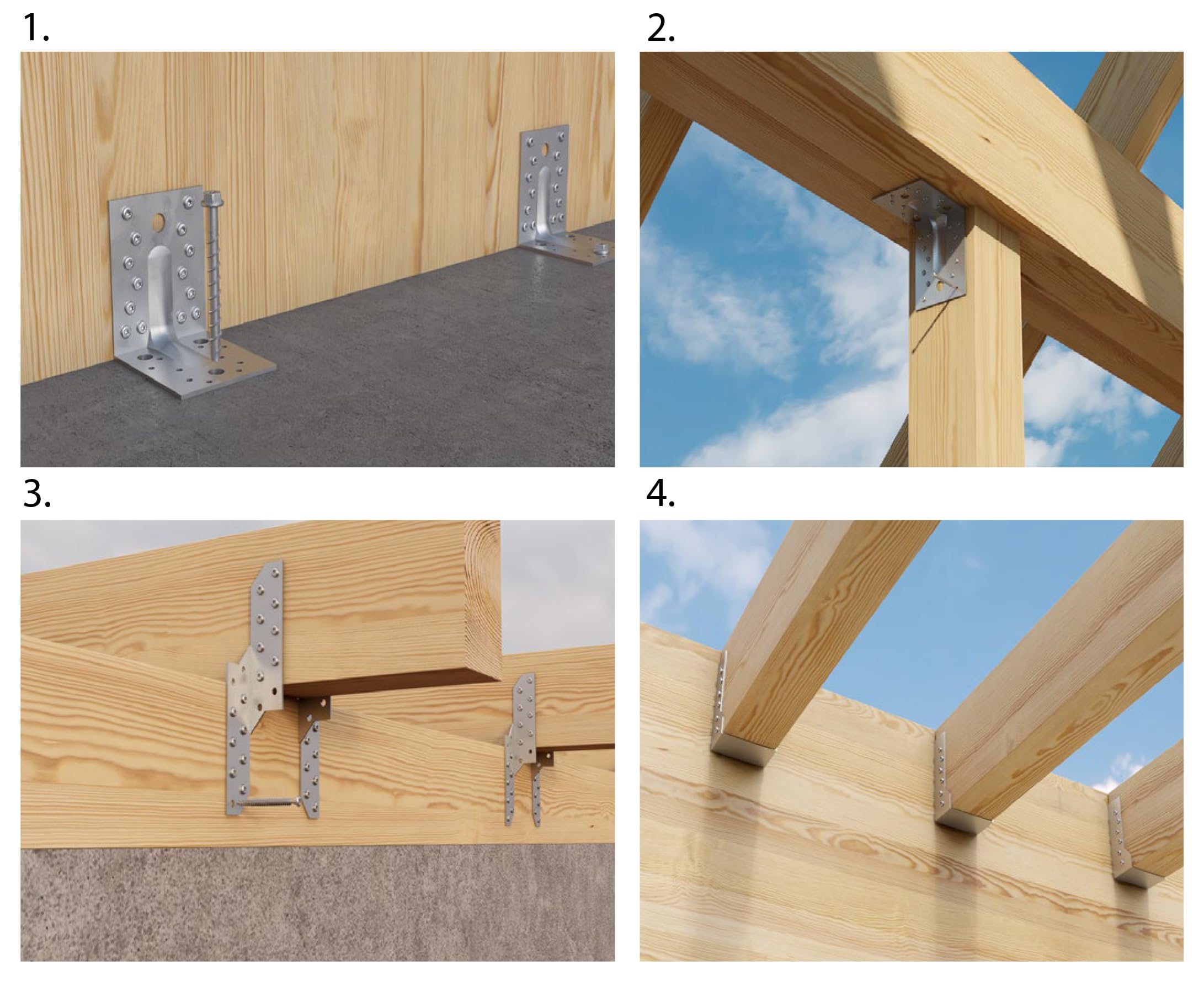 1.

2.

3.

4.