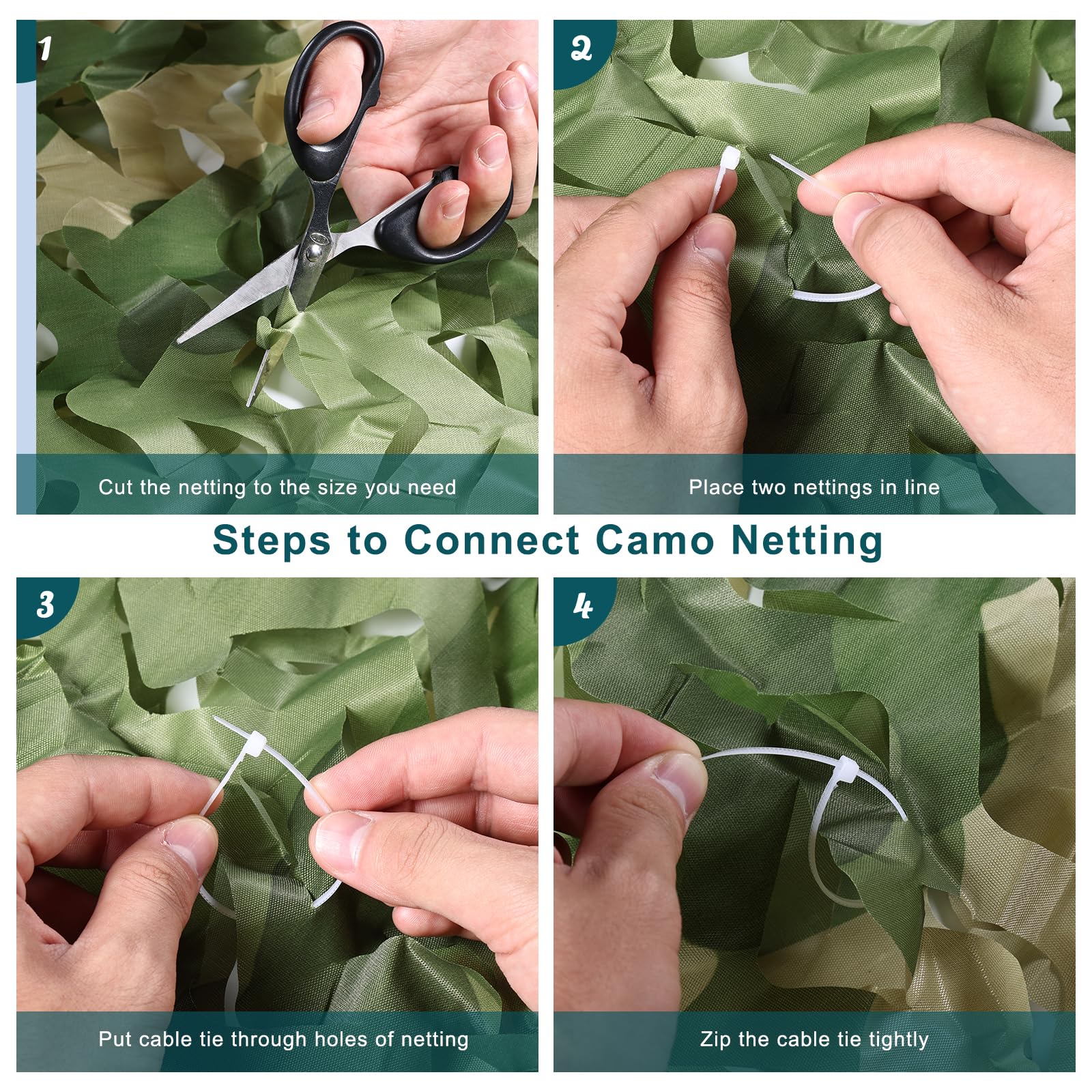 1

Cut the netting to the size you need

2

Place two nettings in line

Steps to Connect Camo Netting

3

Put cable tie through holes of netting

4

Zip the cable tie tightly