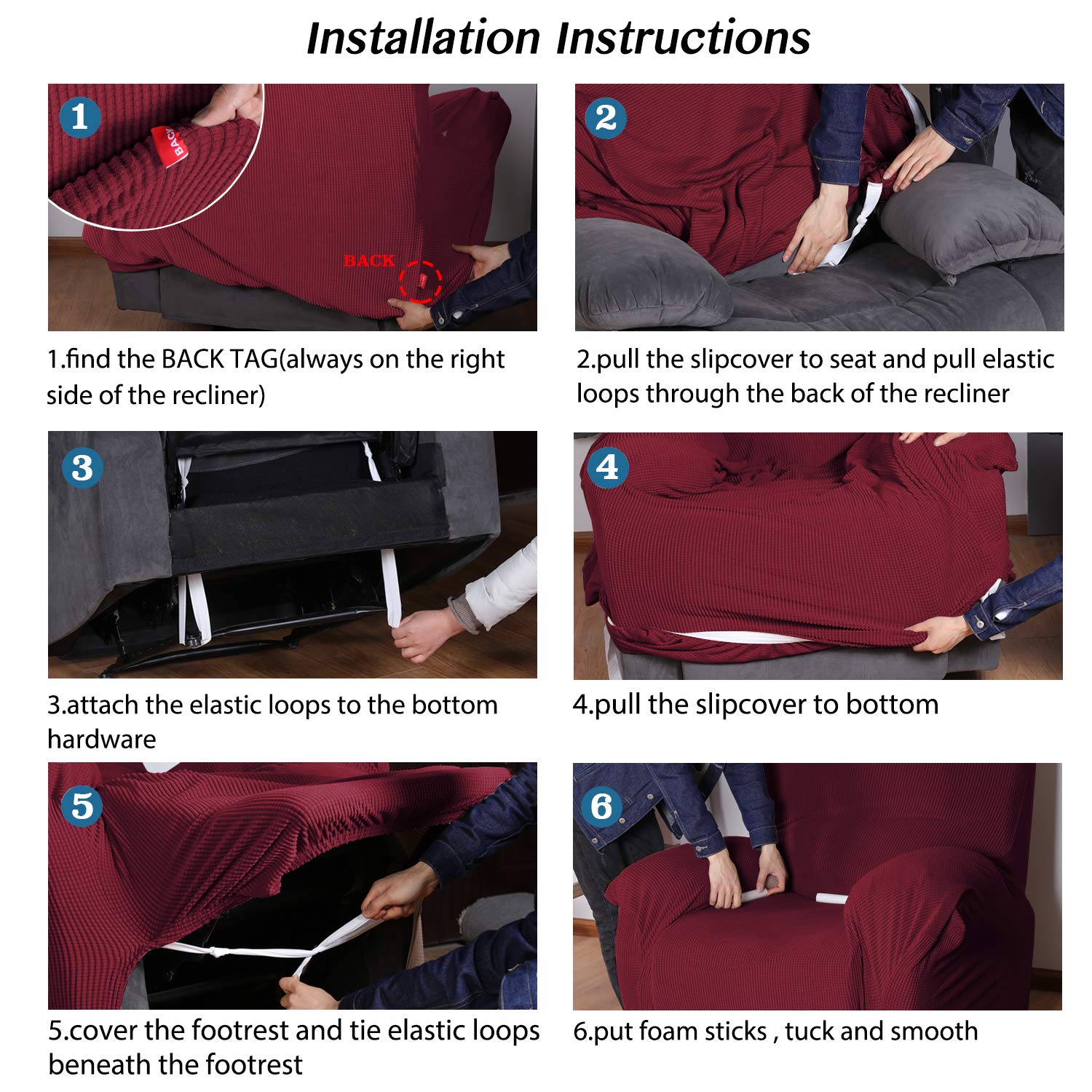 Installation Instructions

1

BACK

BACK

1.find the BACK TAG(always on the right side of the recliner)

2

2.pull the slipcover to seat and pull elastic loops through the back of the recliner

3

3.attach the elastic loops to the bottom hardware

4

4.pull the slipcover to bottom

5

5.cover the footrest and tie elastic loops beneath the footrest

6

6.put foam sticks , tuck and smooth