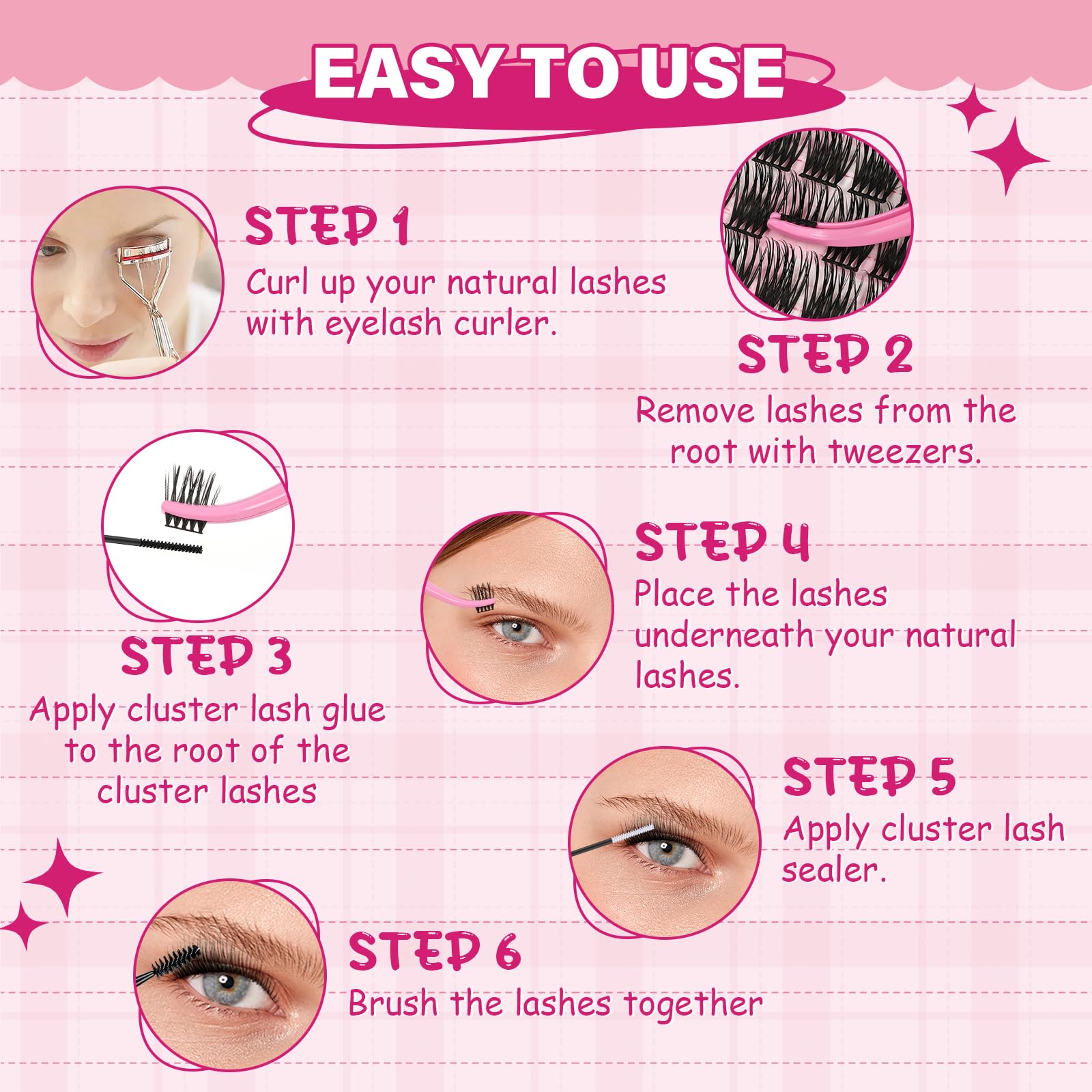 EASY TO USE

STEP 1
Curl up your natural lashes with eyelash curler.

STEP 2
Remove lashes from the root with tweezers.

STEP 3
Apply cluster lash glue to the root of the cluster lashes

STEP 4
Place the lashes underneath your natural lashes.

STEP 5
Apply cluster lash sealer.

STEP 6
Brush the lashes together