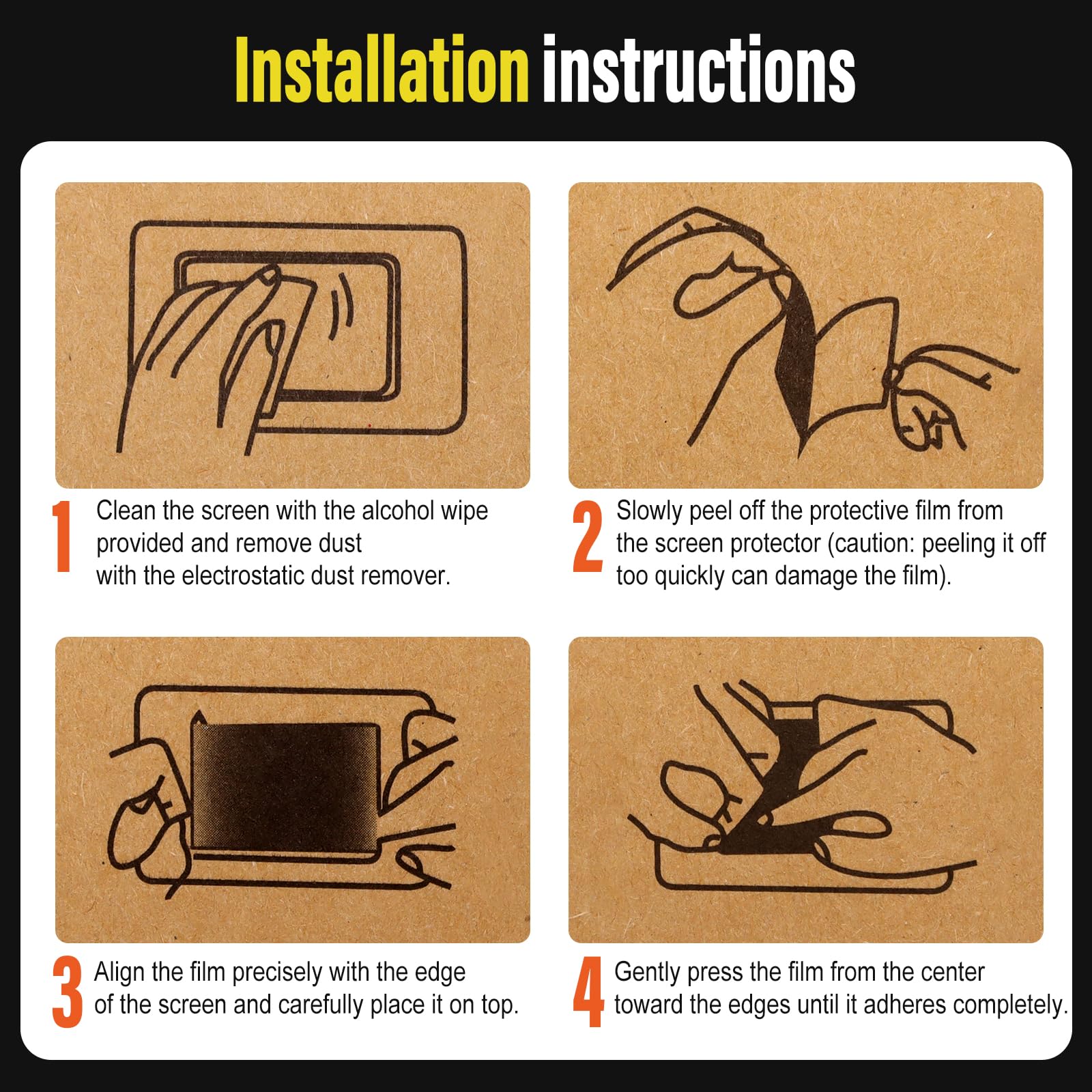 Installation instructions

1 Clean the screen with the alcohol wipe provided and remove dust with the electrostatic dust remover.

2 Slowly peel off the protective film from the screen protector (caution: peeling it off too quickly can damage the film).

3 Align the film precisely with the edge of the screen and carefully place it on top.

4 Gently press the film from the center toward the edges until it adheres completely.