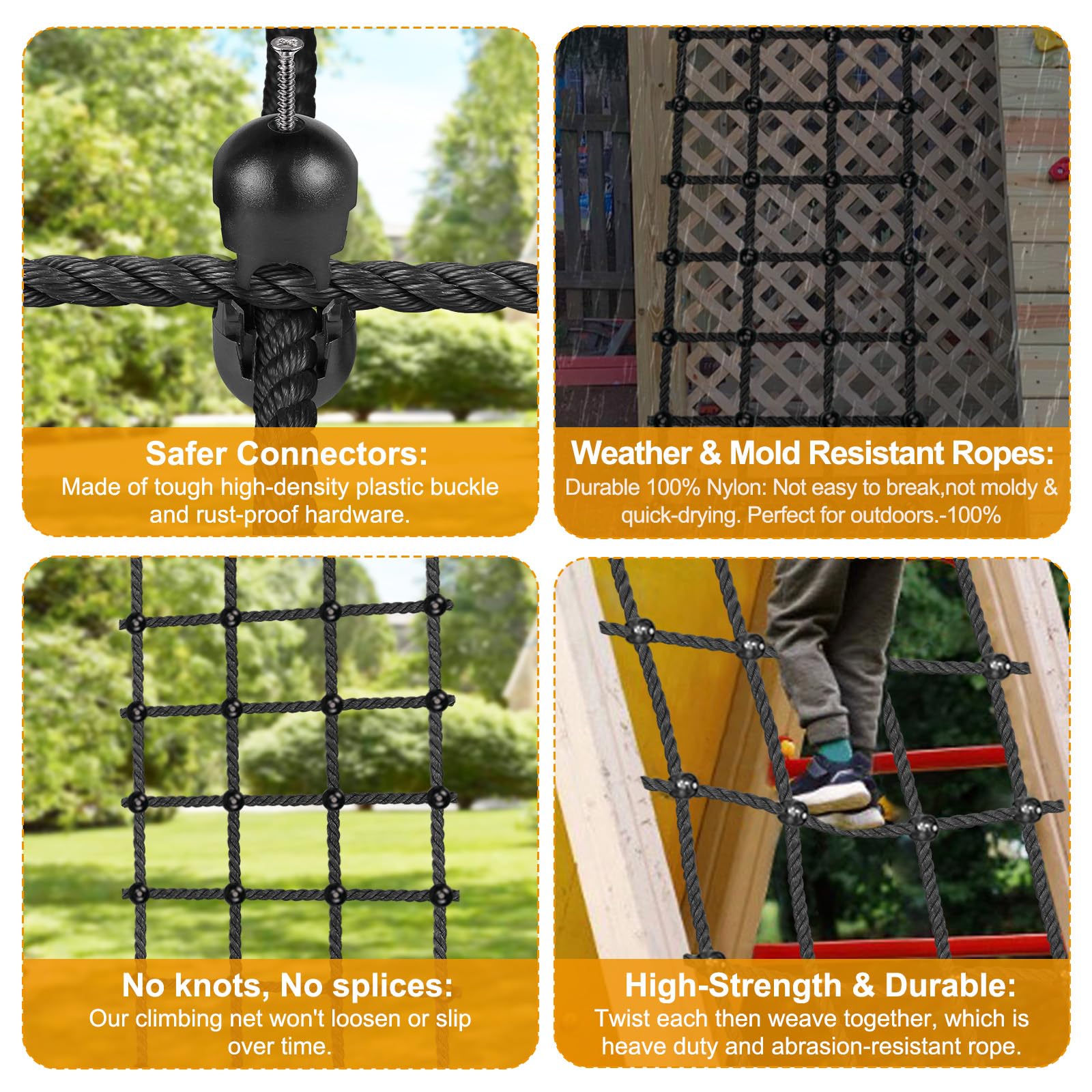 Safer Connectors:
Made of tough high-density plastic buckle and rust-proof hardware.

Weather & Mold Resistant Ropes:
Durable 100% Nylon: Not easy to break,not moldy & quick-drying. Perfect for outdoors.-100%

No knots, No splices:
Our climbing net won't loosen or slip over time.

High-Strength & Durable:
Twist each then weave together, which is heave duty and abrasion-resistant rope.