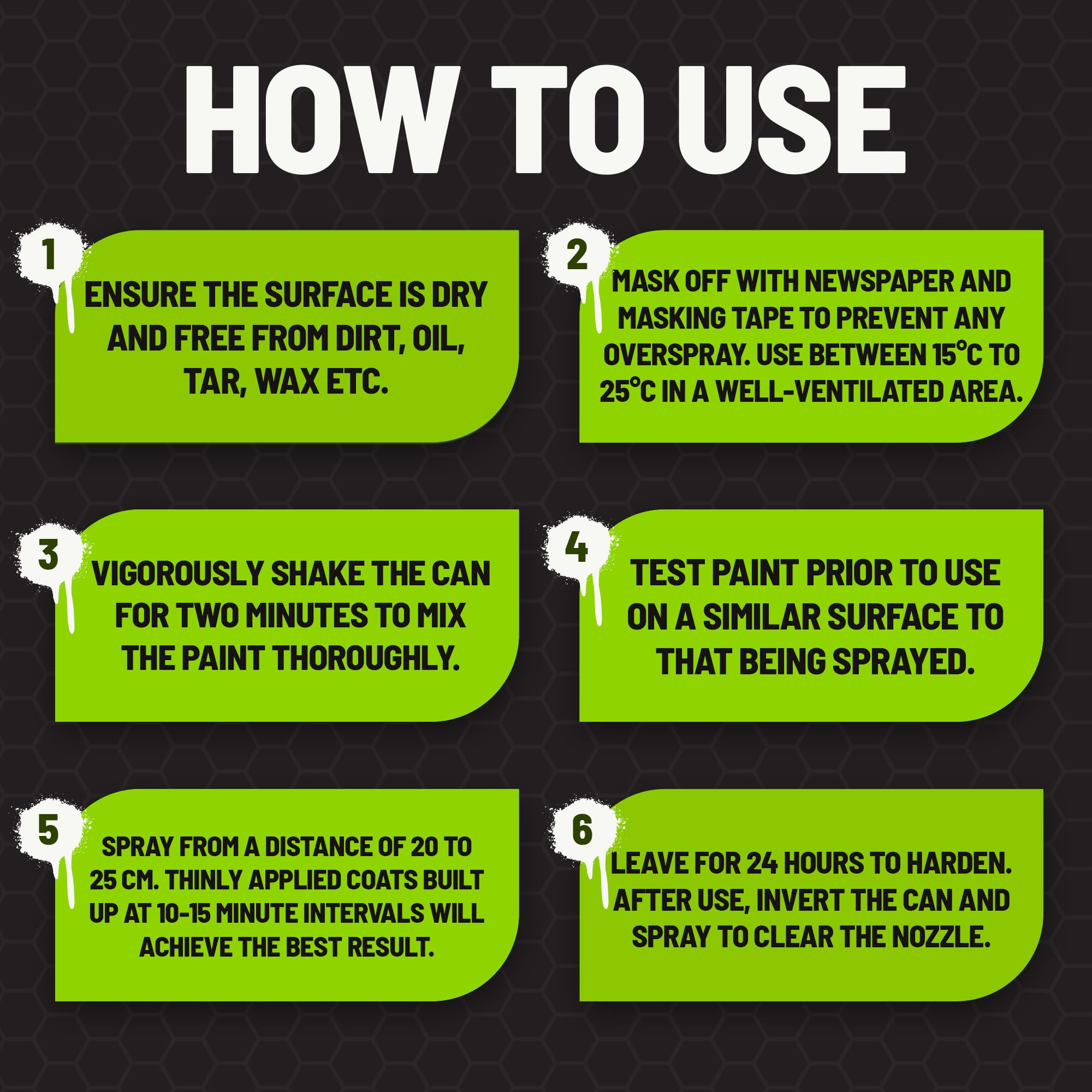 HOW TO USE

1
ENSURE THE SURFACE IS DRY AND FREE FROM DIRT, OIL, TAR, WAX ETC.

2
MASK OFF WITH NEWSPAPER AND MASKING TAPE TO PREVENT ANY OVERSPRAY. USE BETWEEN 15°C TO 25°C IN A WELL-VENTILATED AREA.

3
VIGOROUSLY SHAKE THE CAN FOR TWO MINUTES TO MIX THE PAINT THOROUGHLY.

4
TEST PAINT PRIOR TO USE ON A SIMILAR SURFACE TO THAT BEING SPRAYED.

5
SPRAY FROM A DISTANCE OF 20 TO 25 CM. THINLY APPLIED COATS BUILT UP AT 10-15 MINUTE INTERVALS WILL ACHIEVE THE BEST RESULT.

6
LEAVE FOR 24 HOURS TO HARDEN. AFTER USE, INVERT THE CAN AND SPRAY TO CLEAR THE NOZZLE.