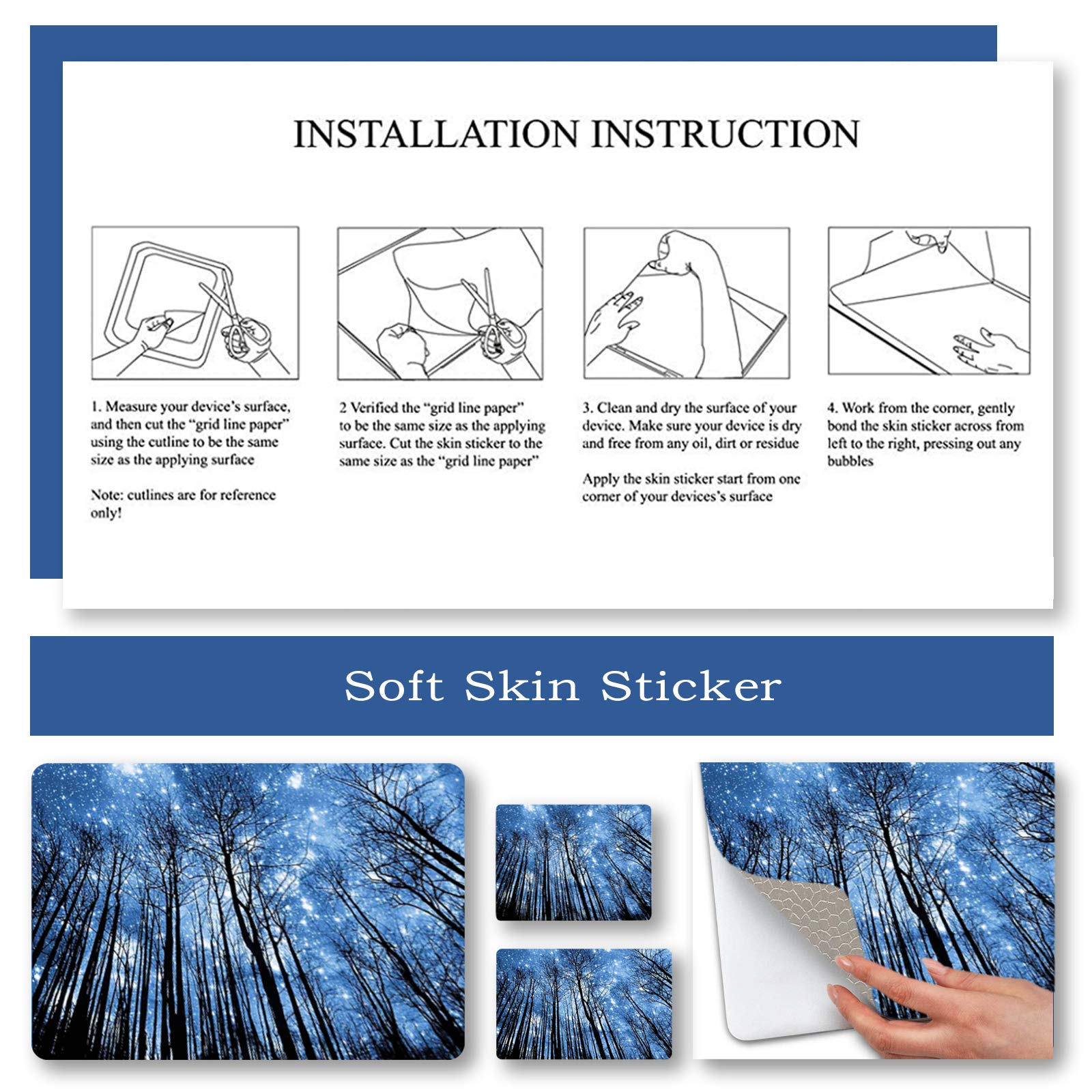 INSTALLATION INSTRUCTION

1. Measure your device's surface, and then cut the "grid line paper" using the cutline to be the same size as the applying surface

Note: cutlines are for reference only!

2 Verified the "grid line paper" to be the same size as the applying surface. Cut the skin sticker to the same size as the "grid line paper"

3. Clean and dry the surface of your device. Make sure your device is dry and free from any oil, dirt or residue

Apply the skin sticker start from one corner of your devices's surface

4. Work from the corner, gently bond the skin sticker across from left to the right, pressing out any bubbles

Soft Skin Sticker