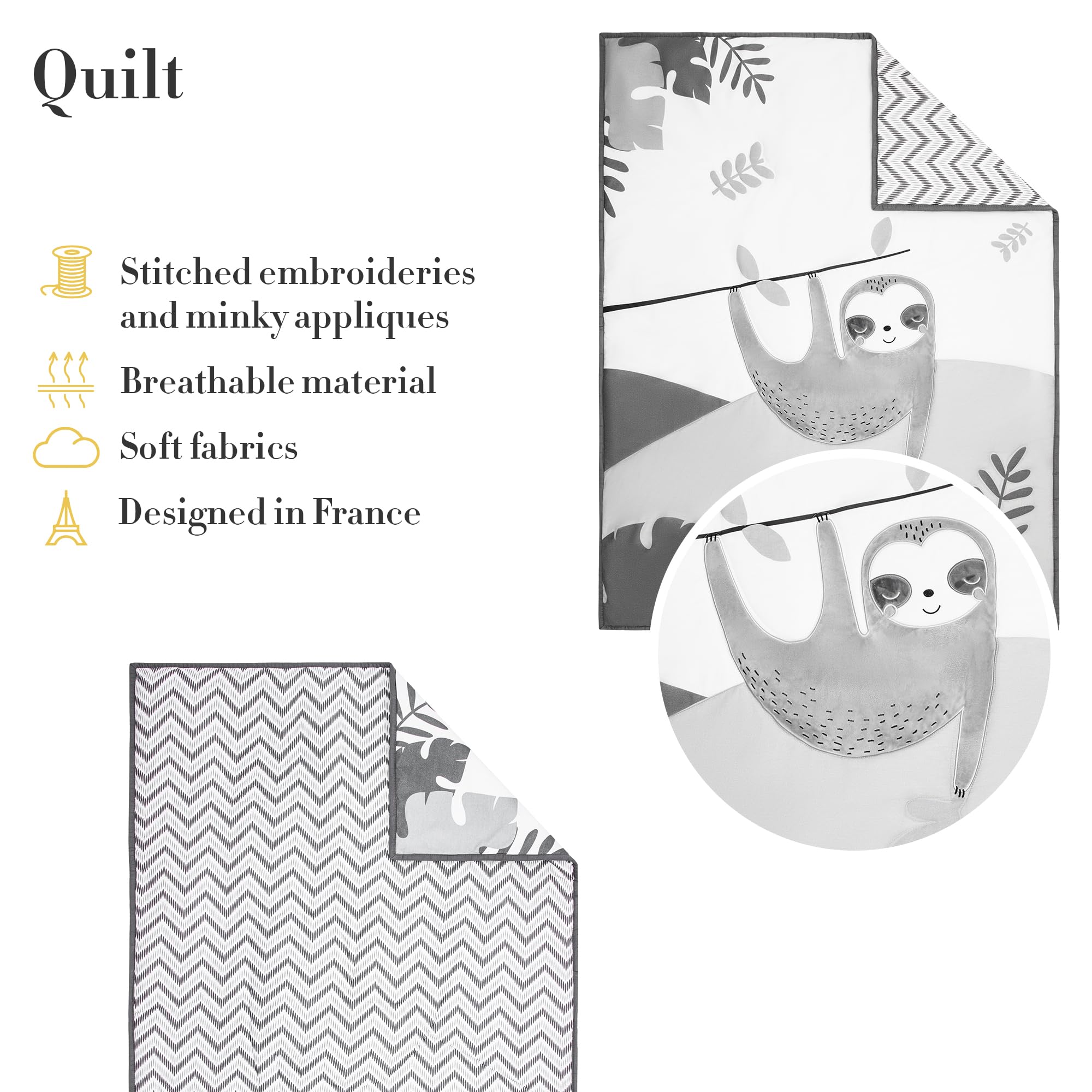 Quilt

Stitched embroideries and minky appliques

Breathable material

Soft fabrics

Designed in France