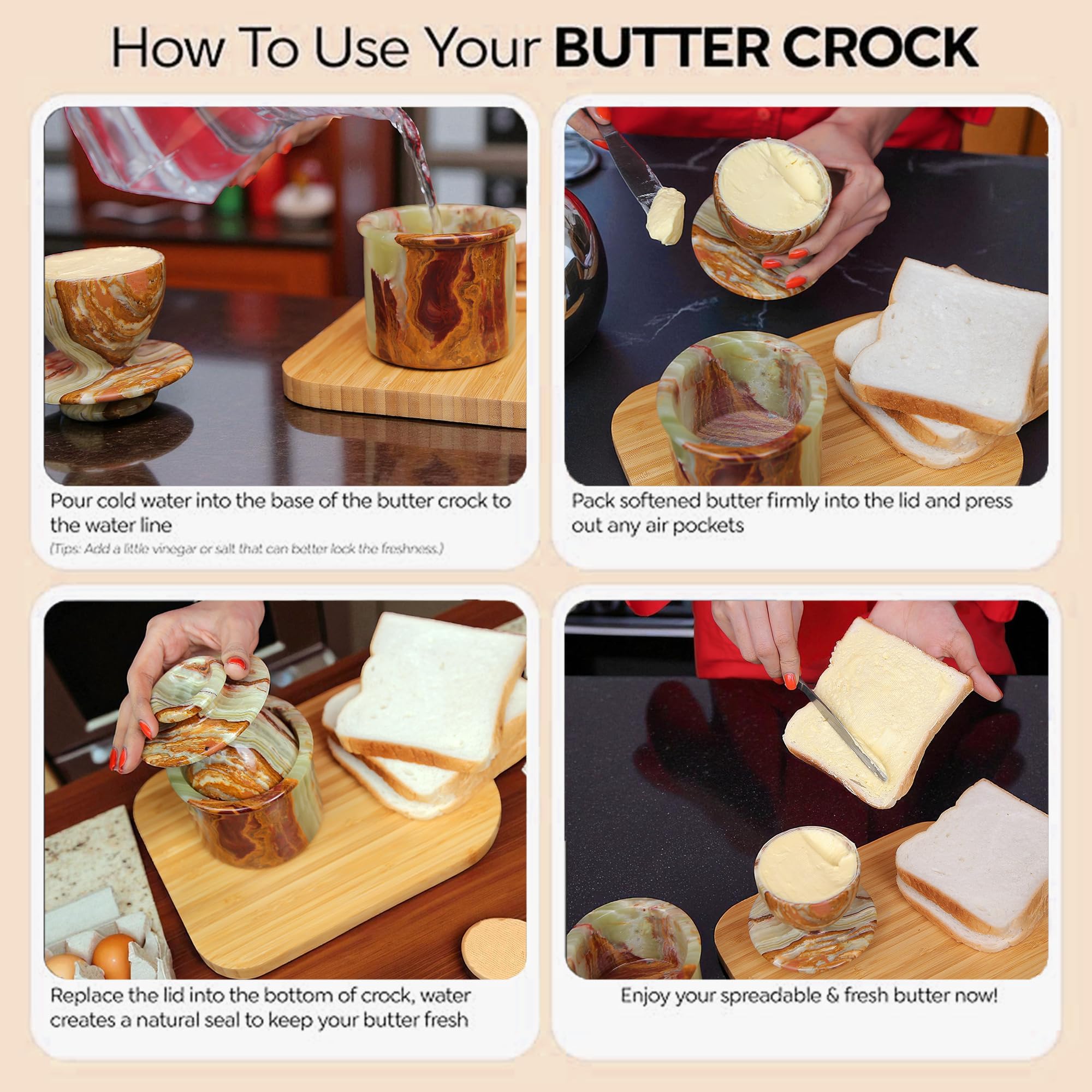 How To Use Your BUTTER CROCK

Pour cold water into the base of the butter crock to the water line
(Tips: Add a little vinegar or salt that can better lock the freshness.)

Pack softened butter firmly into the lid and press out any air pockets

Replace the lid into the bottom of crock, water creates a natural seal to keep your butter fresh

Enjoy your spreadable & fresh butter now!