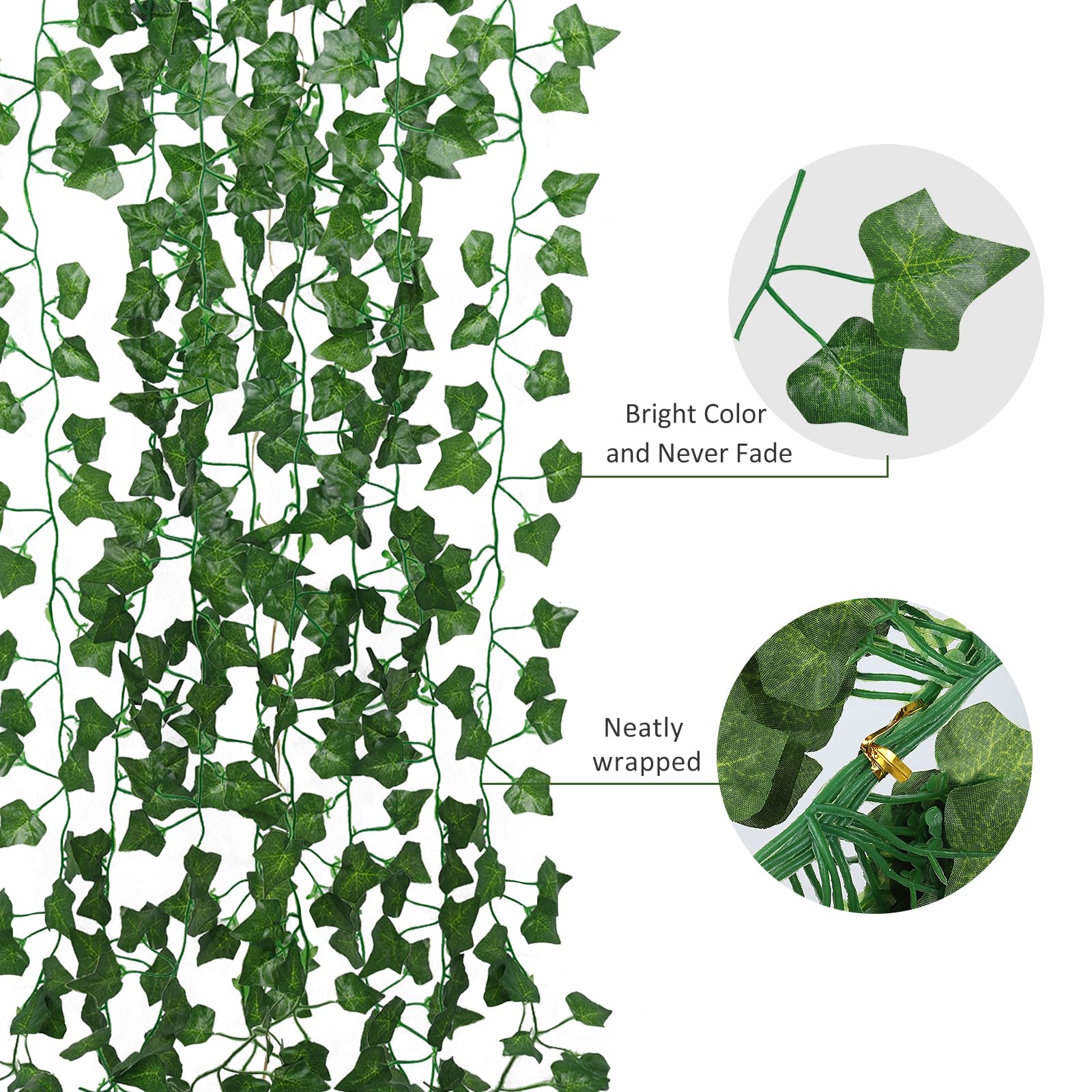 Bright Color
and Never Fade

Neatly
wrapped