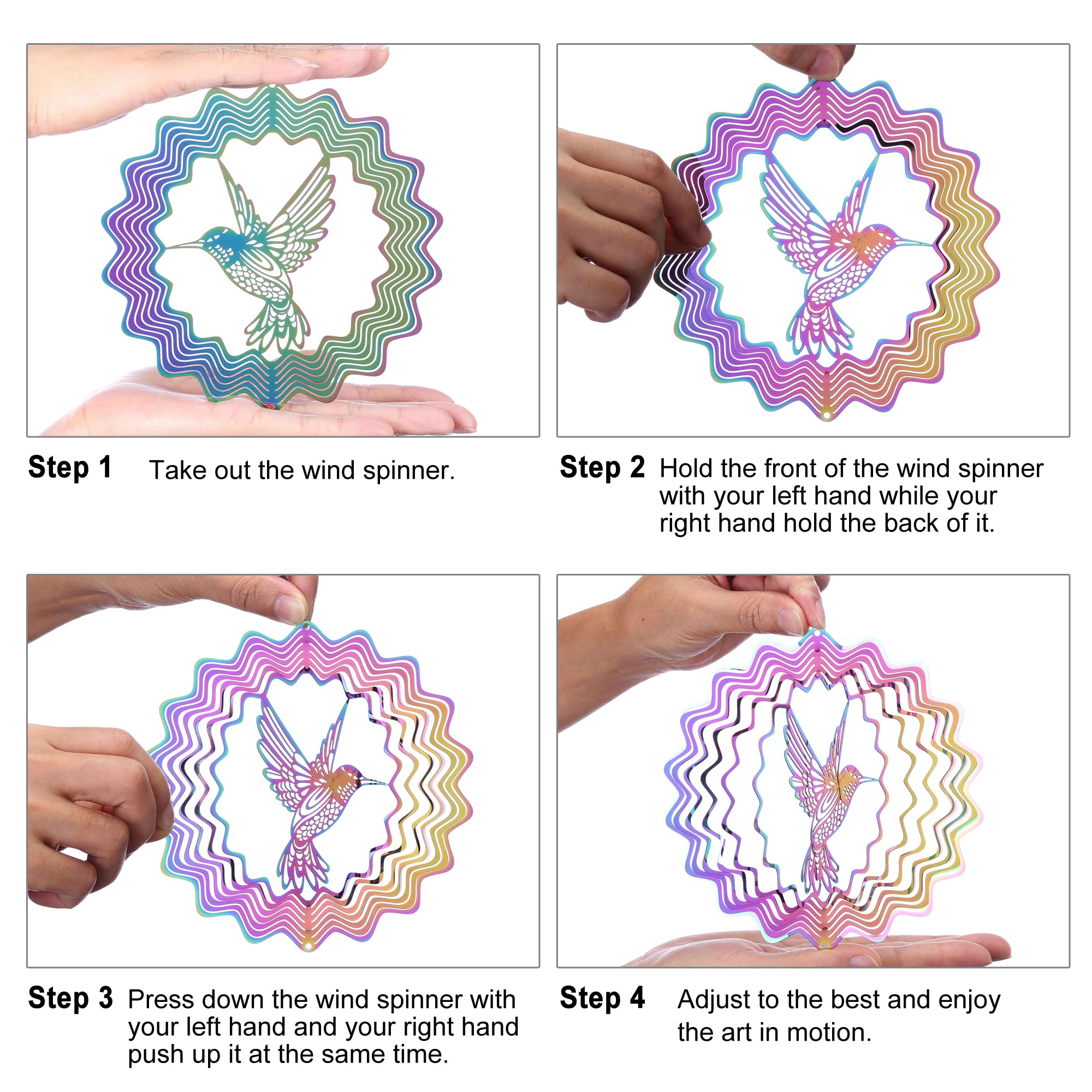 Step 1 Take out the wind spinner.

Step 2 Hold the front of the wind spinner with your left hand while your right hand hold the back of it.

Step 3 Press down the wind spinner with your left hand and your right hand push up it at the same time.

Step 4 Adjust to the best and enjoy the art in motion.