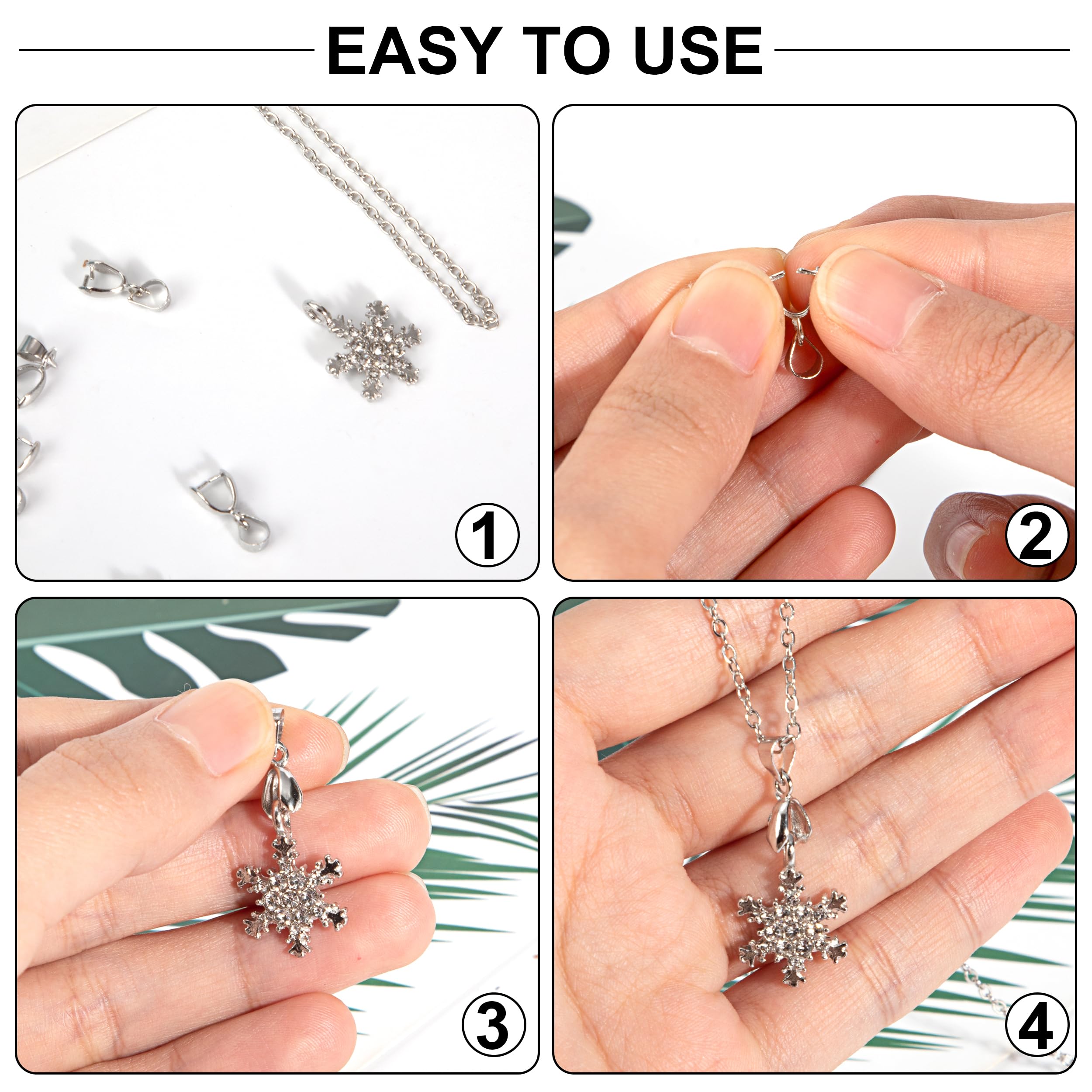 EASY TO USE

1

2

3

4