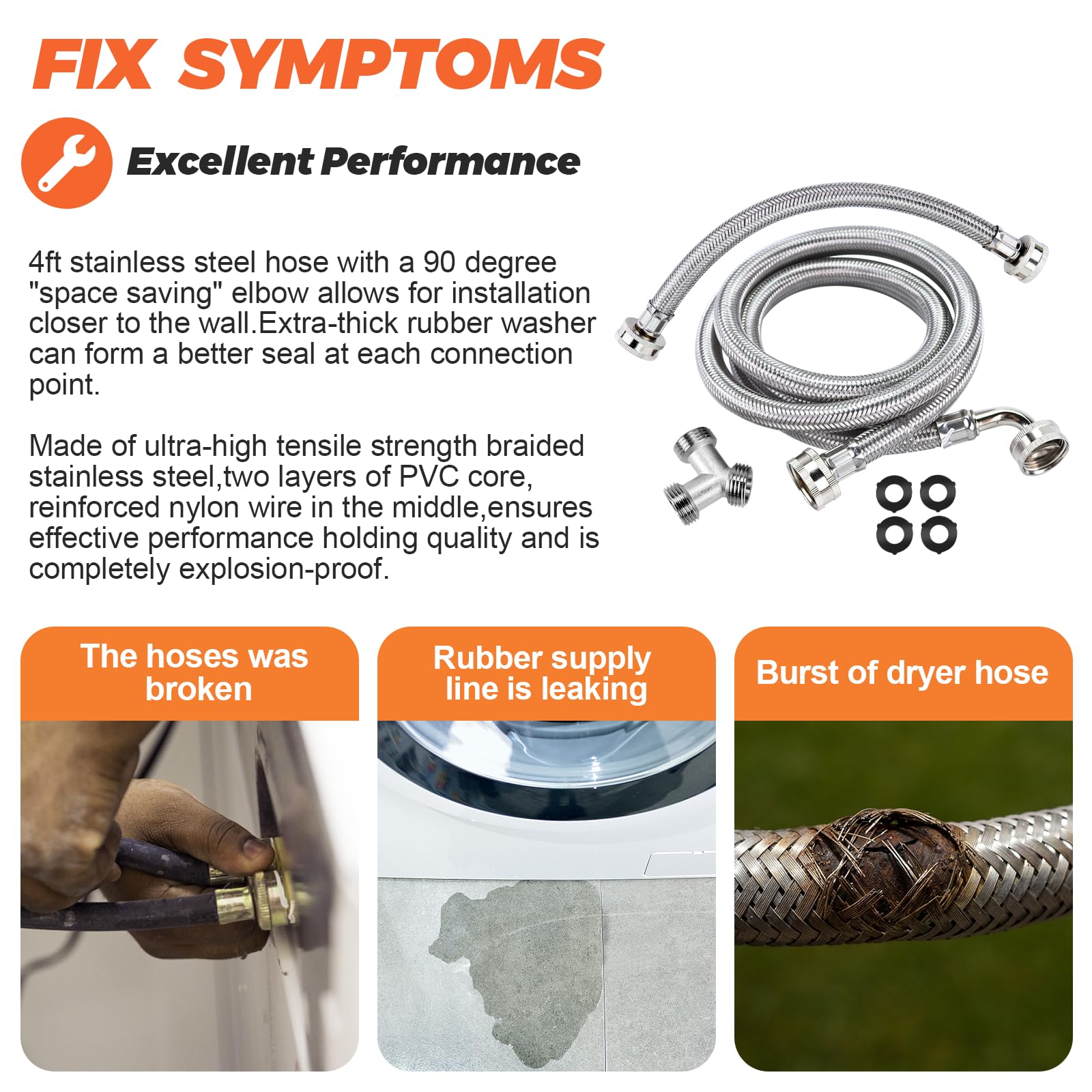 FIX SYMPTOMS

Excellent Performance

4ft stainless steel hose with a 90 degree "space saving" elbow allows for installation closer to the wall.Extra-thick rubber washer can form a better seal at each connection point.

Made of ultra-high tensile strength braided stainless steel,two layers of PVC core, reinforced nylon wire in the middle,ensures effective performance holding quality and is completely explosion-proof.

The hoses was broken

Rubber supply line is leaking

Burst of dryer hose