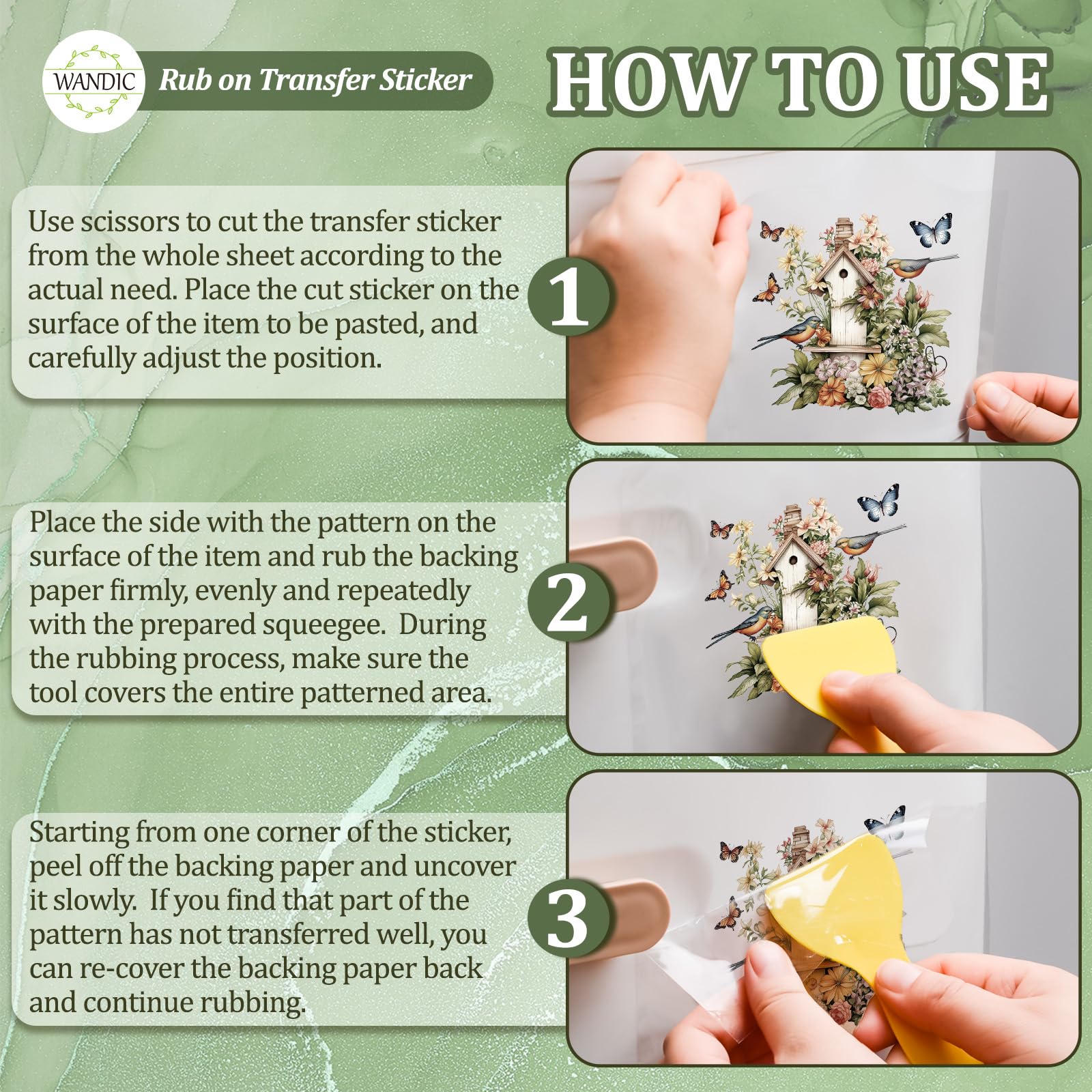 WANDIC

Rub on Transfer Sticker

HOW TO USE

Use scissors to cut the transfer sticker from the whole sheet according to the actual need. Place the cut sticker on the surface of the item to be pasted, and carefully adjust the position.

1

Place the side with the pattern on the surface of the item and rub the backing paper firmly, evenly and repeatedly with the prepared squeegee. During the rubbing process, make sure the tool covers the entire patterned area.

2

Starting from one corner of the sticker, peel off the backing paper and uncover it slowly. If you find that part of the pattern has not transferred well, you can re-cover the backing paper back and continue rubbing.

3