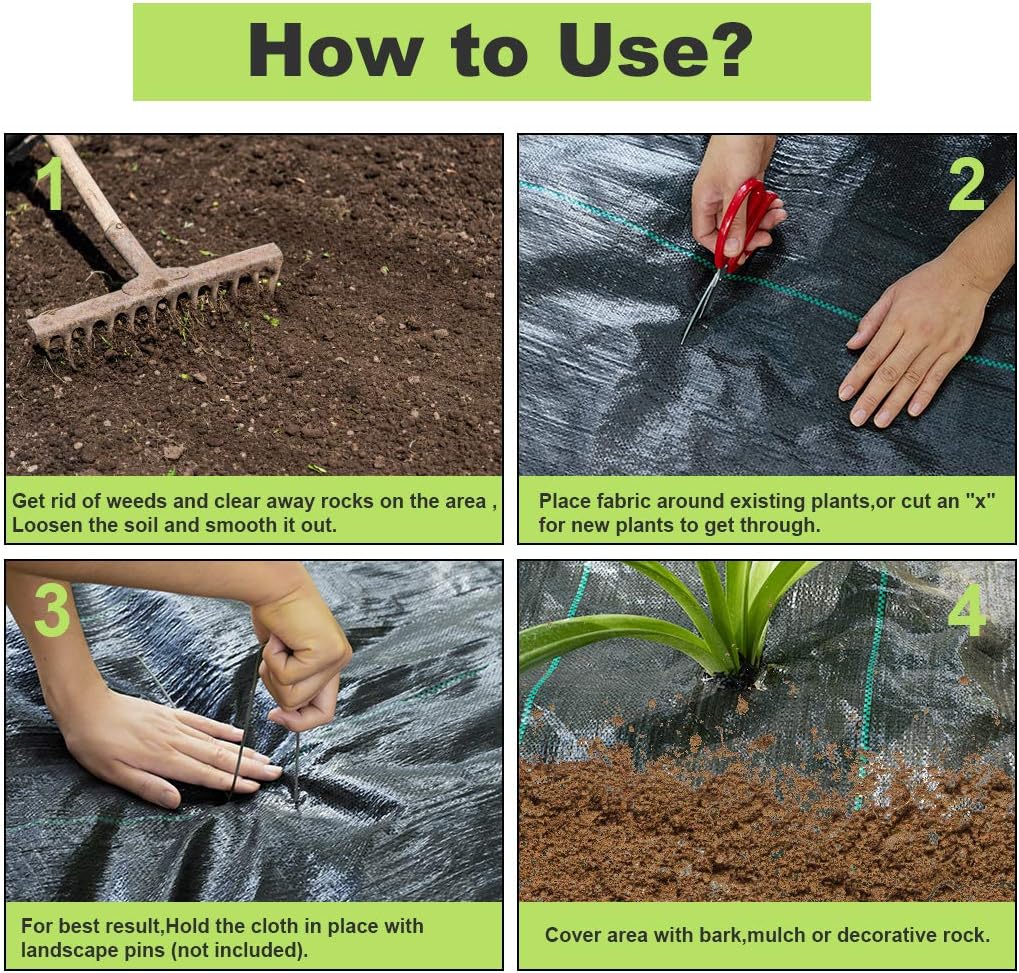 How to Use?

1

Get rid of weeds and clear away rocks on the area , Loosen the soil and smooth it out.

2

Place fabric around existing plants,or cut an "x" for new plants to get through.

3

For best result,Hold the cloth in place with landscape pins (not included).

4

Cover area with bark,mulch or decorative rock.