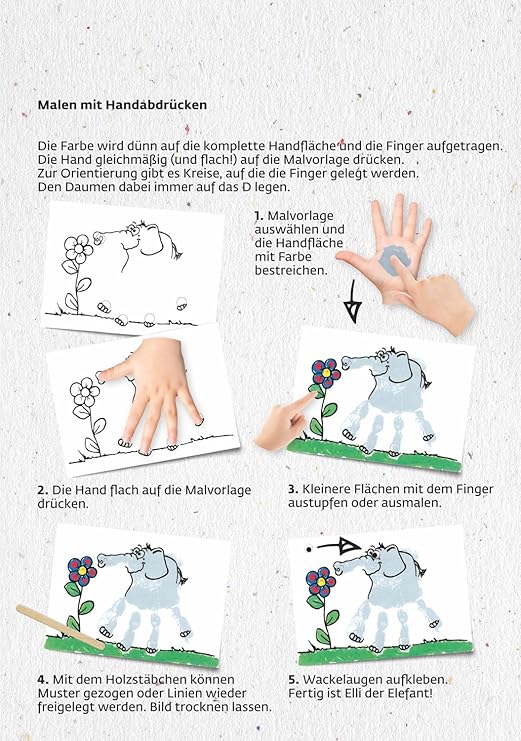 Malen mit Handabdrücken

Die Farbe wird dünn auf die komplette Handfläche und die Finger aufgetragen. Die Hand gleichmäßig (und flach!) auf die Malvorlage drücken. Zur Orientierung gibt es Kreise, auf die die Finger gelegt werden. Den Daumen dabei immer auf das D legen.

1. Malvorlage auswählen und die Handfläche mit Farbe bestreichen.

2. Die Hand flach auf die Malvorlage drücken.

3. Kleinere Flächen mit dem Finger austupfen oder ausmalen.

4. Mit dem Holzstäbchen können Muster gezogen oder Linien wieder freigelegt werden. Bild trocknen lassen.

5. Wackelaugen aufkleben. Fertig ist Elli der Elefant!