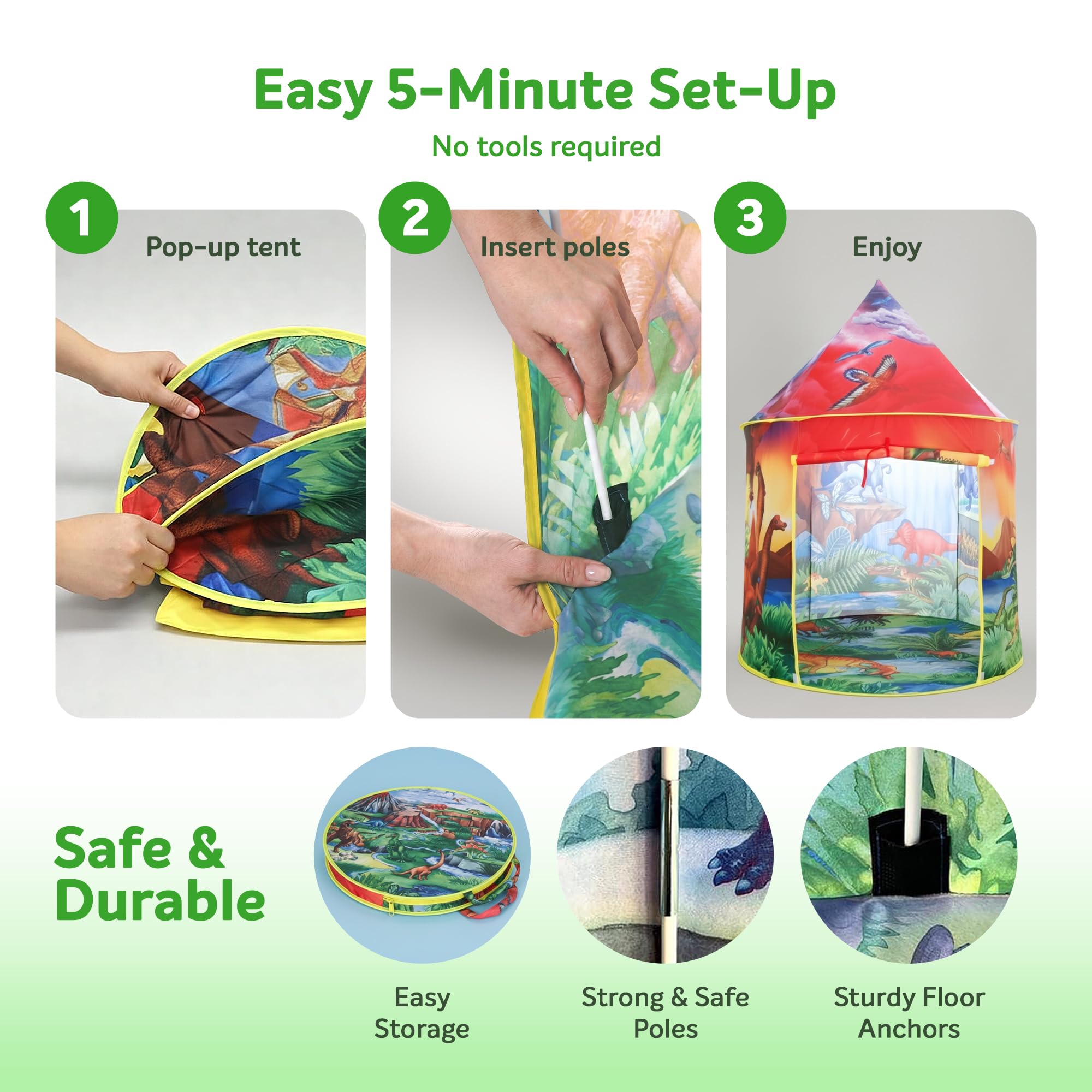 Easy 5-Minute Set-Up

No tools required

1

Pop-up tent

2

Insert poles

3

Enjoy

Safe & Durable

Easy Storage

Strong & Safe Poles

Sturdy Floor Anchors