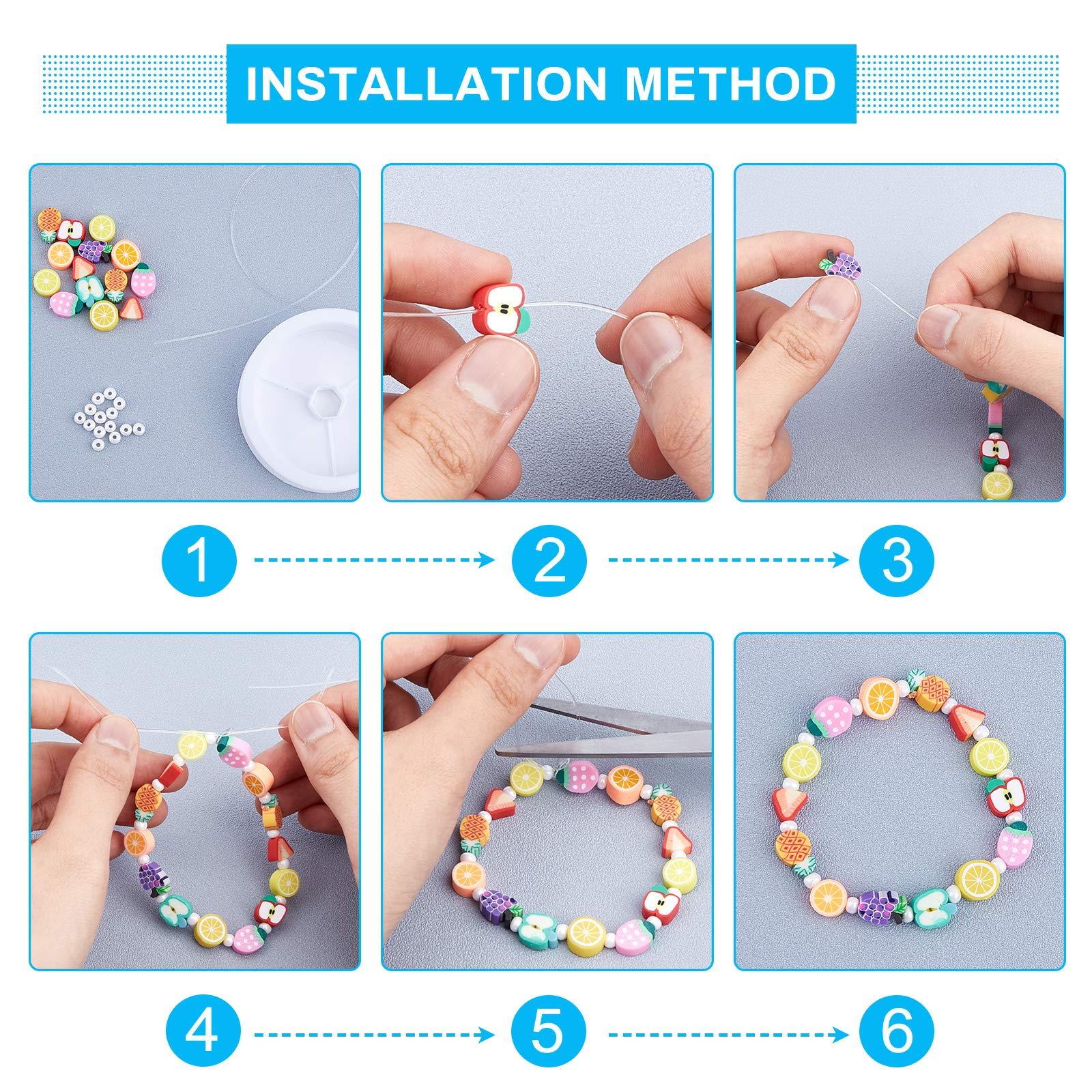 INSTALLATION METHOD

1

2

3

4

5

6