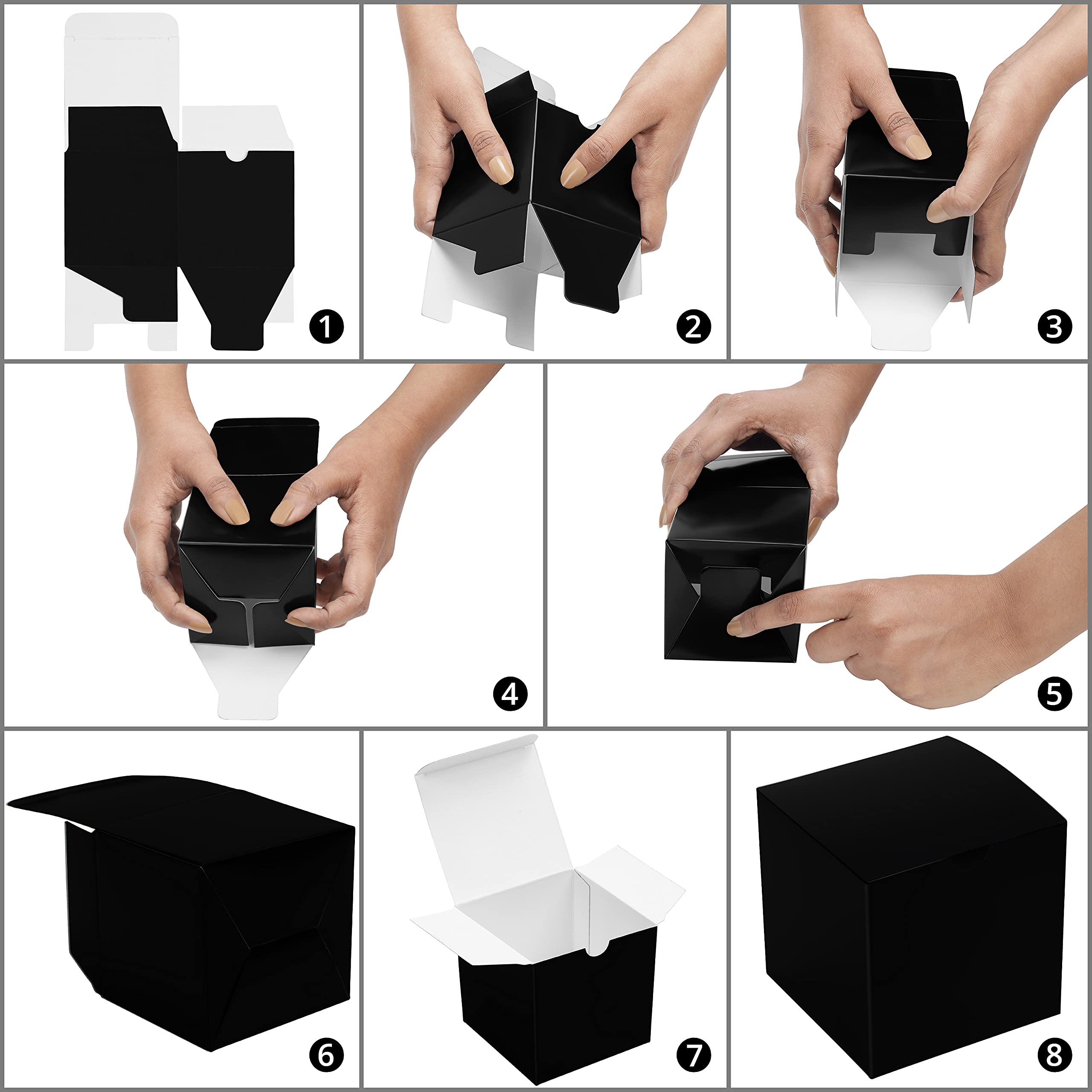 1

2

3

4

5

6

7

8