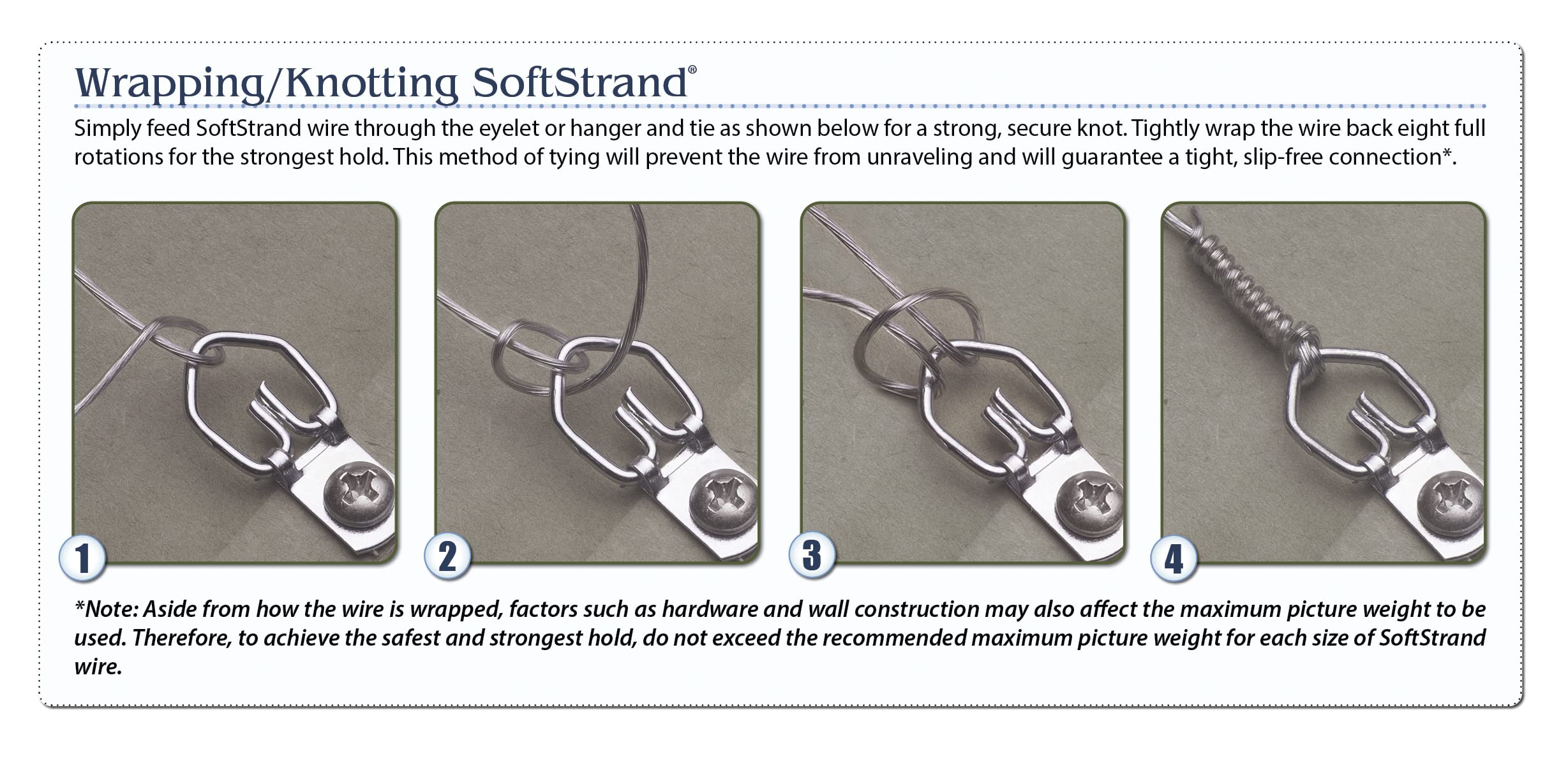 Wrapping/Knotting SoftStrand®

Simply feed SoftStrand wire through the eyelet or hanger and tie as shown below for a strong, secure knot. Tightly wrap the wire back eight full rotations for the strongest hold. This method of tying will prevent the wire from unraveling and will guarantee a tight, slip-free connection*.

1

2

3

4

*Note: Aside from how the wire is wrapped, factors such as hardware and wall construction may also affect the maximum picture weight to be used. Therefore, to achieve the safest and strongest hold, do not exceed the recommended maximum picture weight for each size of SoftStrand wire.