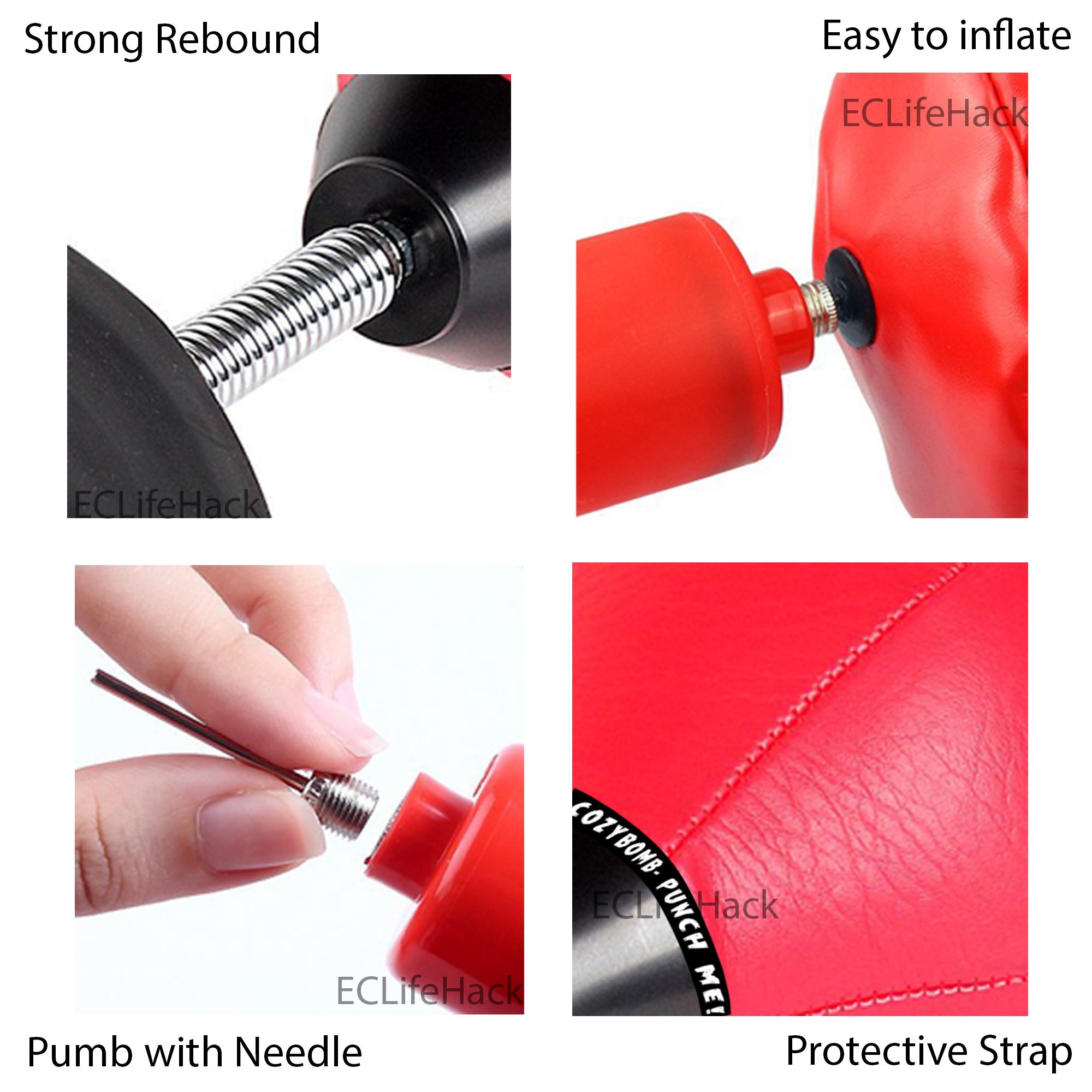 Strong Rebound

Easy to inflate

ECLifeHack

ECLifeHack

ECLifeHack

COZYBOMB· PUNCH ME!

ECLifeHack

Pumb with Needle

Protective Strap