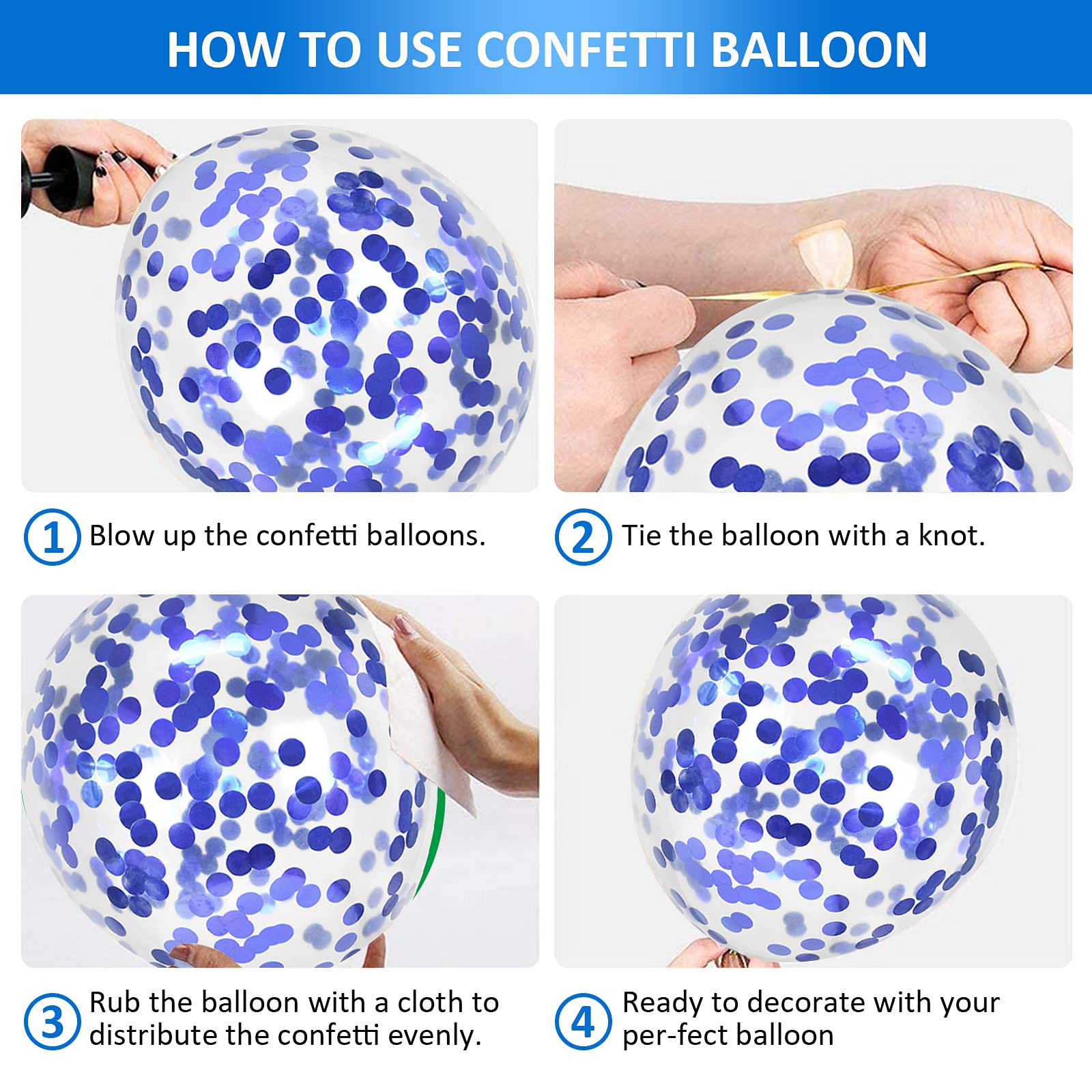 HOW TO USE CONFETTI BALLOON

1 Blow up the confetti balloons.

2 Tie the balloon with a knot.

3 Rub the balloon with a cloth to distribute the confetti evenly.

4 Ready to decorate with your per-fect balloon