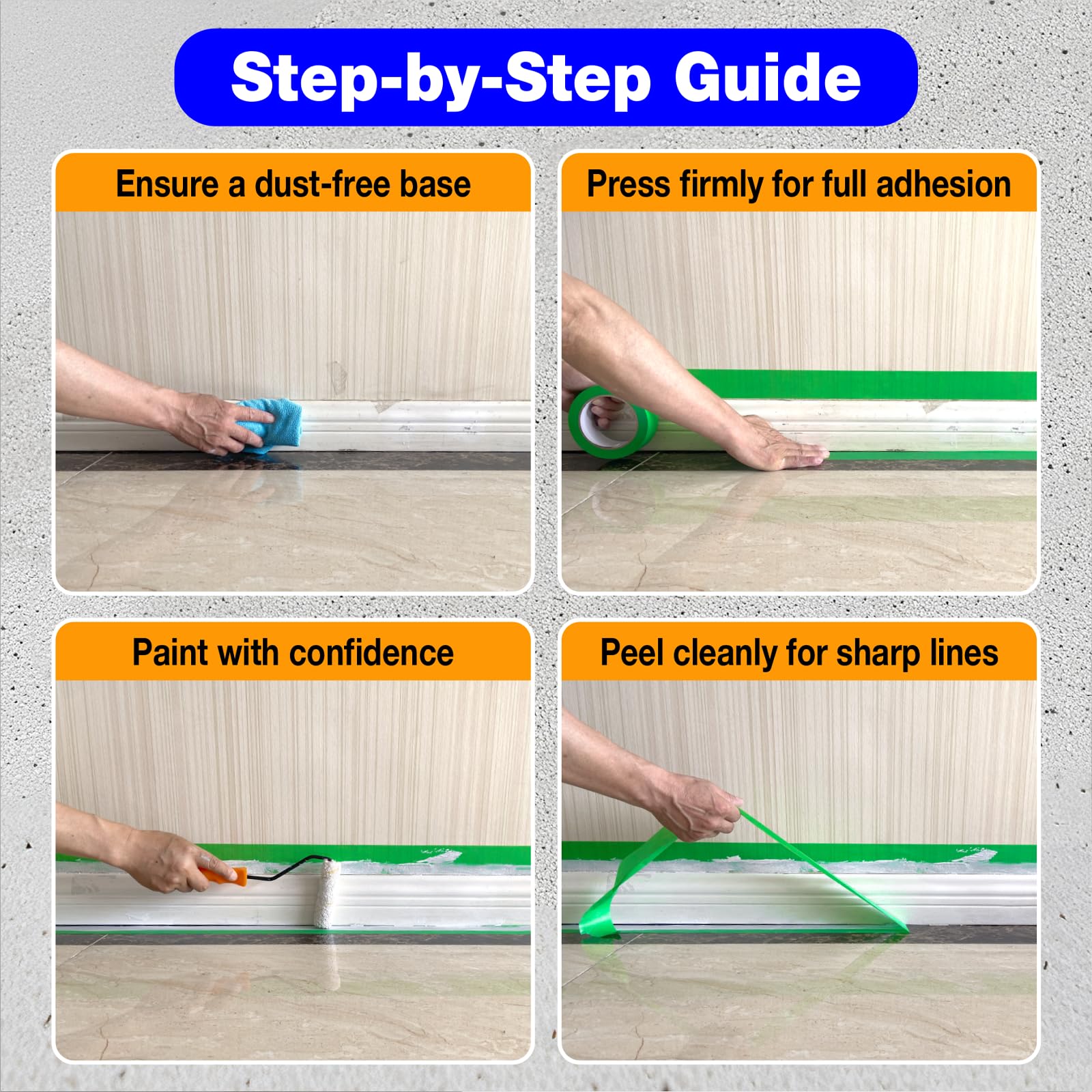 Step-by-Step Guide

Ensure a dust-free base

Press firmly for full adhesion

Paint with confidence

Peel cleanly for sharp lines