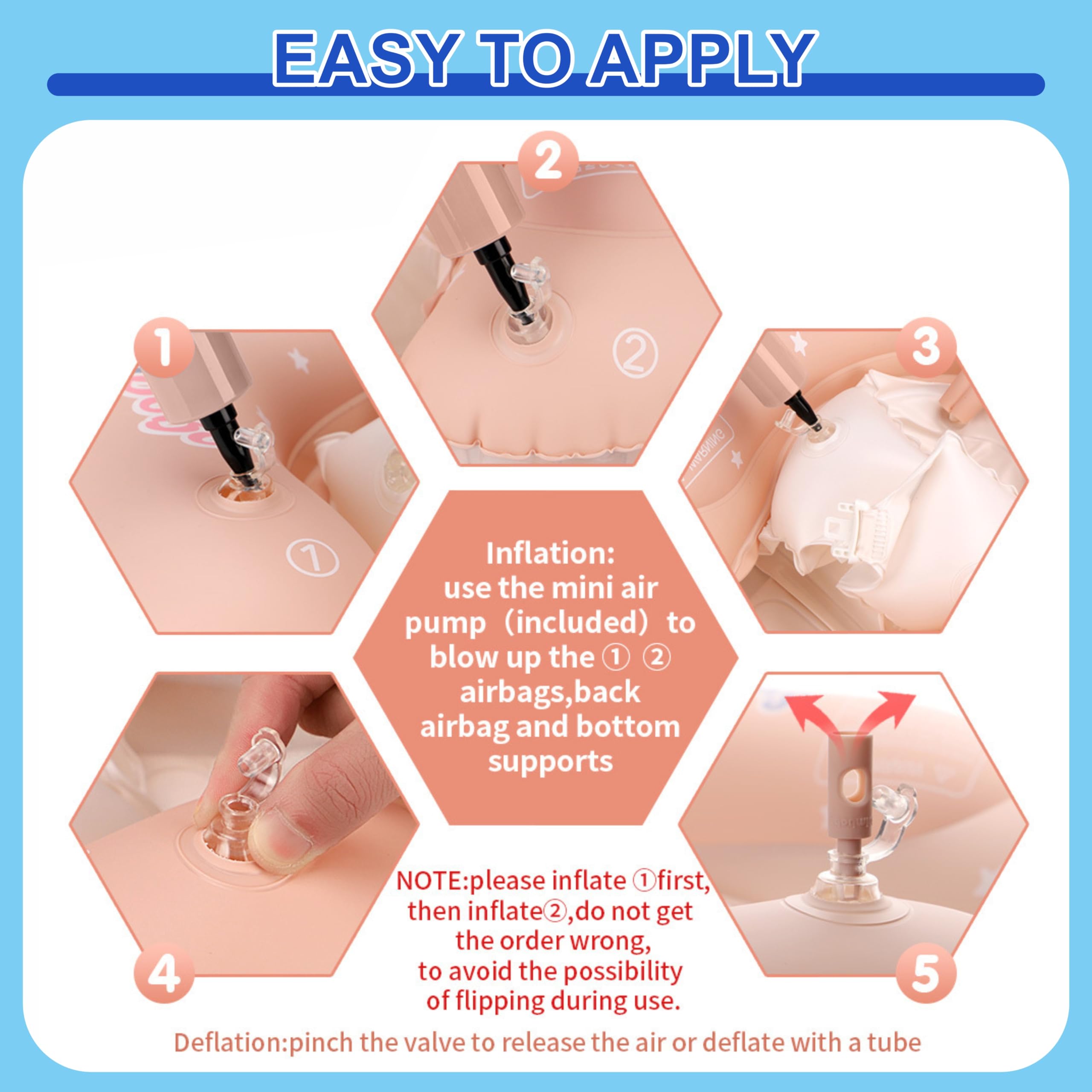 EASY TO APPLY

2

②

1

①

3

WARNING

Inflation:
use the mini air pump（included）to blow up the ① ② airbags,back airbag and bottom supports

4

5

NOTE:please inflate ①first, then inflate②,do not get the order wrong, to avoid the possibility of flipping during use.

Deflation:pinch the valve to release the air or deflate with a tube