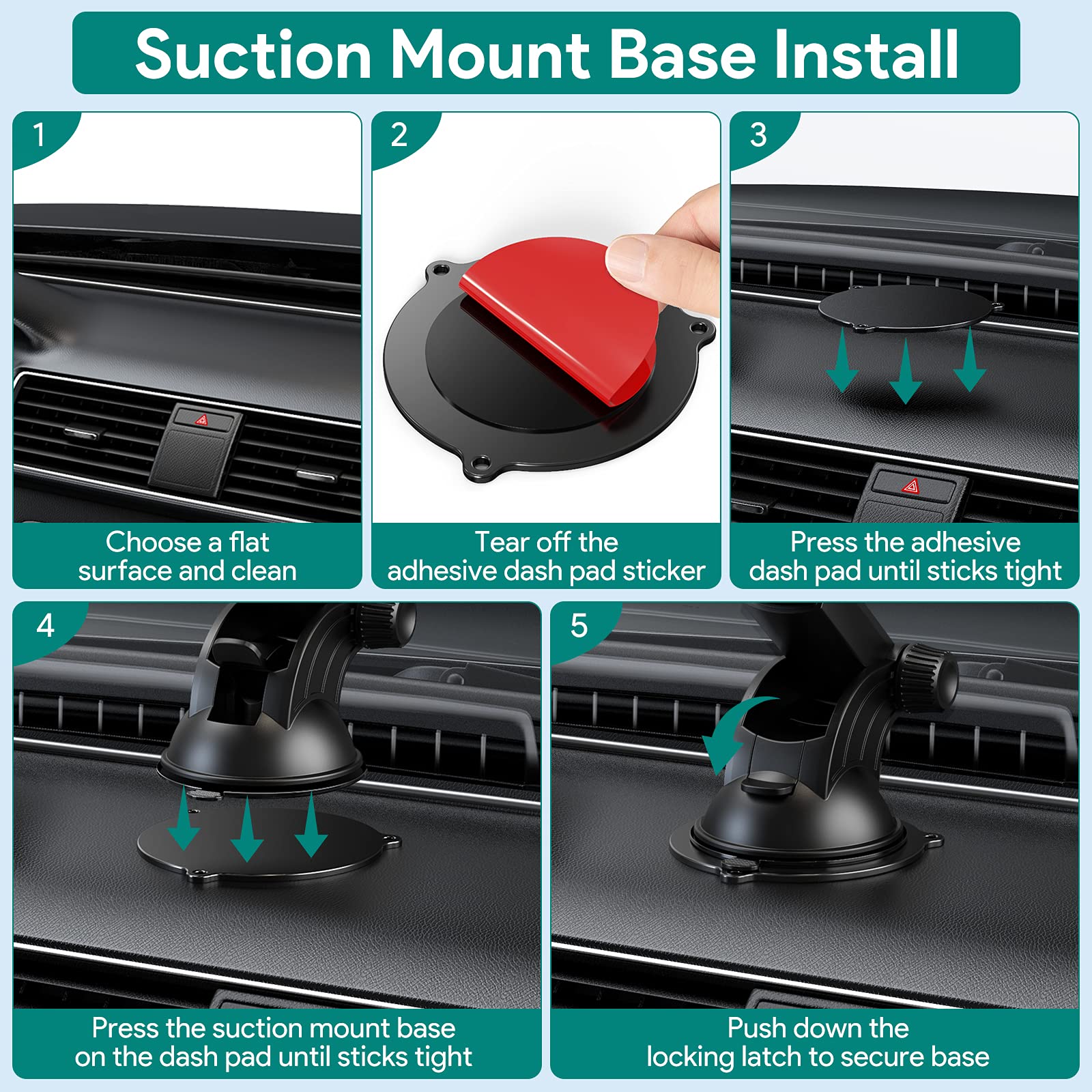 Suction Mount Base Install

1

Choose a flat surface and clean

2

Tear off the adhesive dash pad sticker

3

Press the adhesive dash pad until sticks tight

4

Press the suction mount base on the dash pad until sticks tight

5

Push down the locking latch to secure base