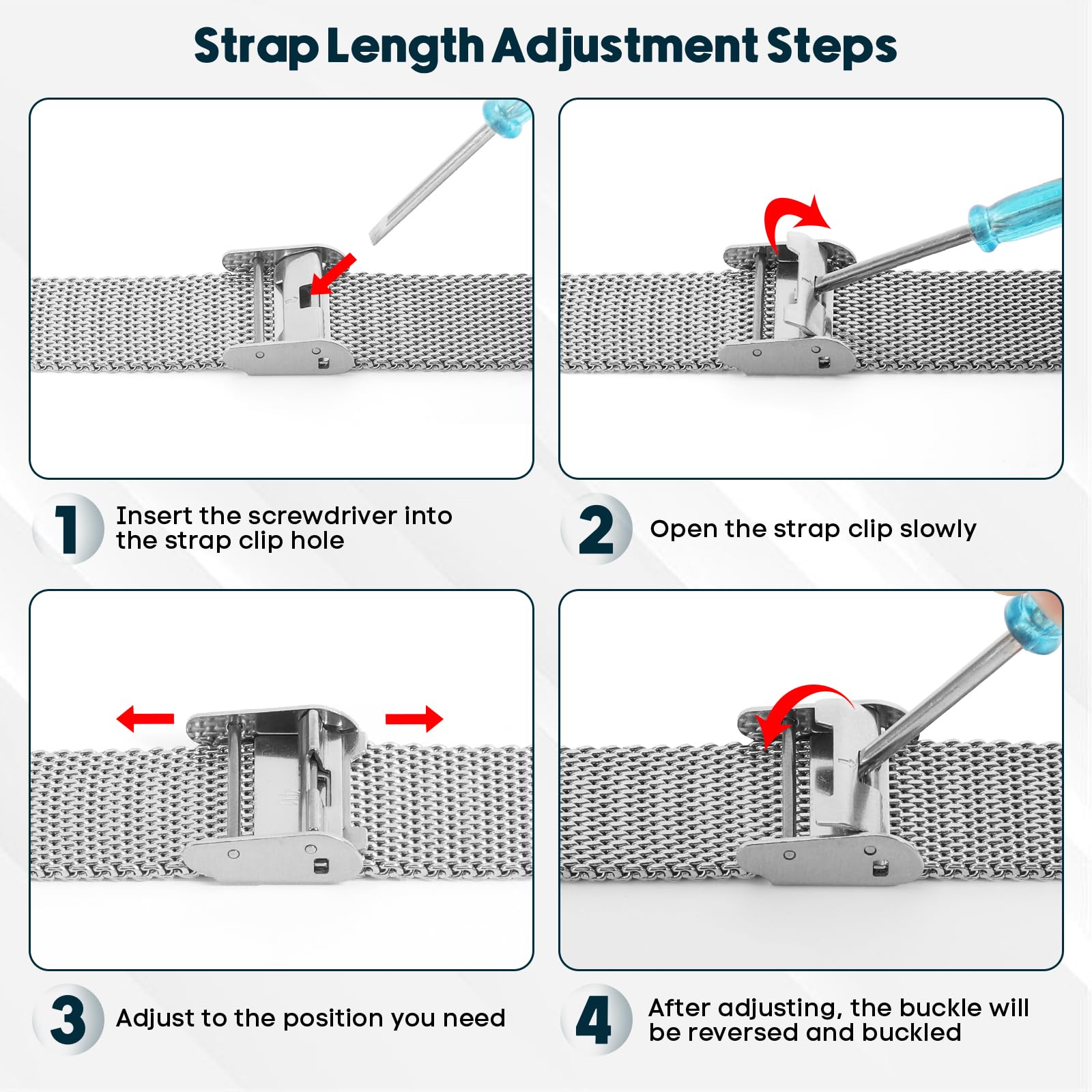 Strap Length Adjustment Steps

1 Insert the screwdriver into the strap clip hole

2 Open the strap clip slowly

3 Adjust to the position you need

4 After adjusting, the buckle will be reversed and buckled