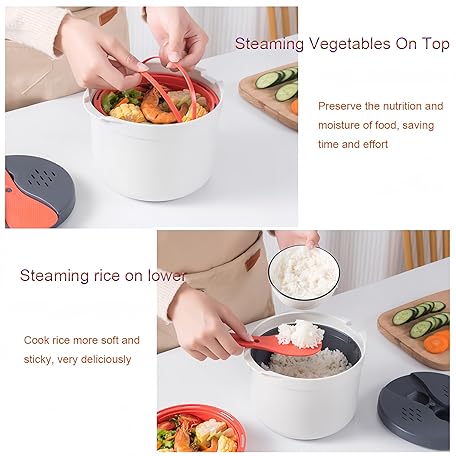 Steaming Vegetables On Top

Preserve the nutrition and moisture of food, saving time and effort

Steaming rice on lower

Cook rice more soft and sticky, very deliciously