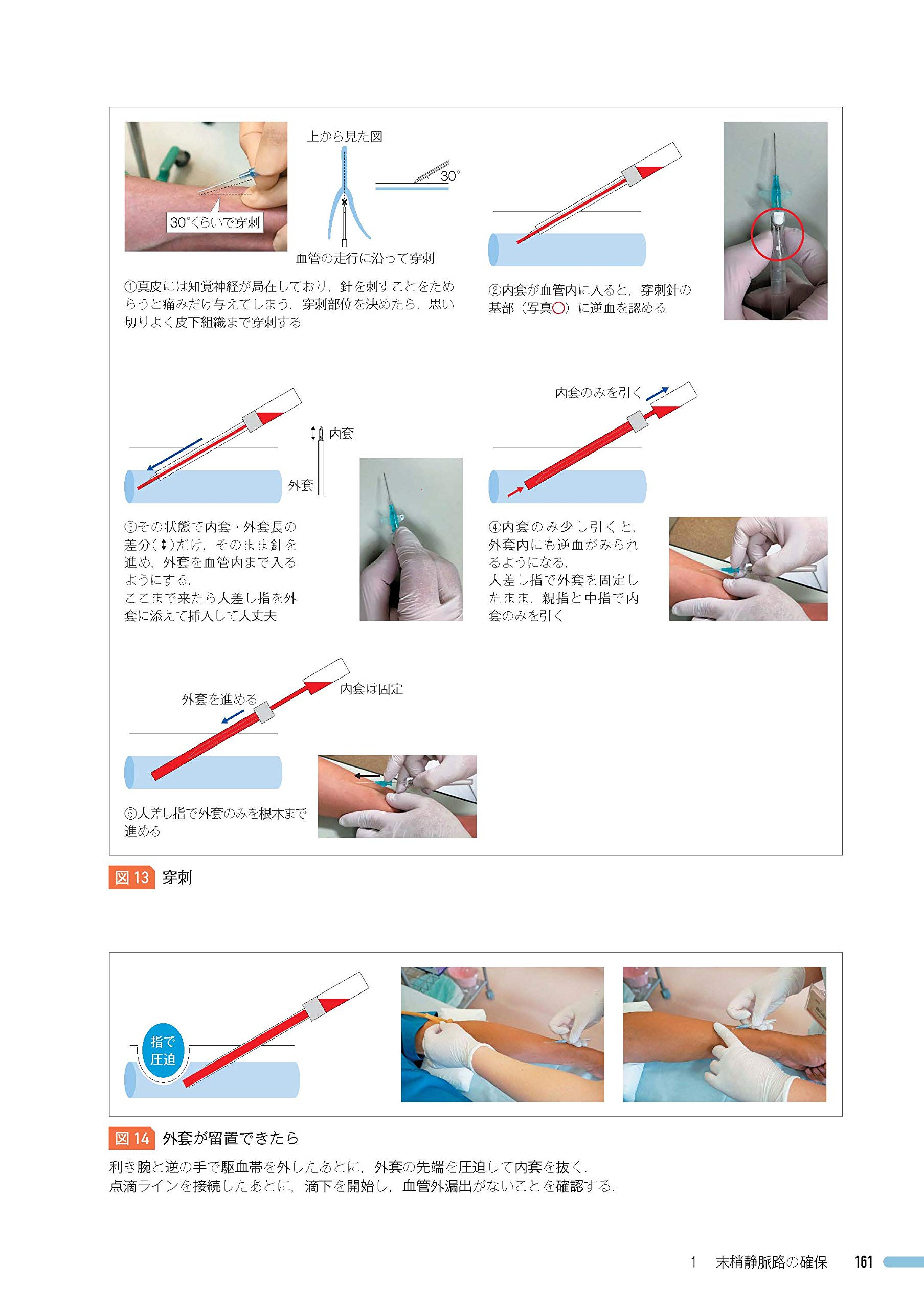 30°くらいで穿刺

上から見た図

30°

血管の走行に沿って穿刺

①真皮には知覚神経が局在しており，針を刺すことをためらうと痛みだけ与えてしまう．穿刺部位を決めたら，思い切りよく皮下組織まで穿刺する

②内套が血管内に入ると，穿刺針の基部（写真○）に逆血を認める

内套

外套

③その状態で内套・外套長の差分（↕）だけ，そのまま針を進め，外套を血管内まで入るようにする．
ここまで来たら人差し指を外套に添えて挿入して大丈夫

内套のみを引く

④内套のみ少し引くと，外套内にも逆血がみられるようになる．
人差し指で外套を固定したまま，親指と中指で内套のみを引く

外套を進める

内套は固定

⑤人差し指で外套のみを根本まで進める

図 13 穿刺

指で圧迫

図 14 外套が留置できたら

利き腕と逆の手で駆血帯を外したあとに，外套の先端を圧迫して内套を抜く．
点滴ラインを接続したあとに，滴下を開始し，血管外漏出がないことを確認する．

1 末梢静脈路の確保 161