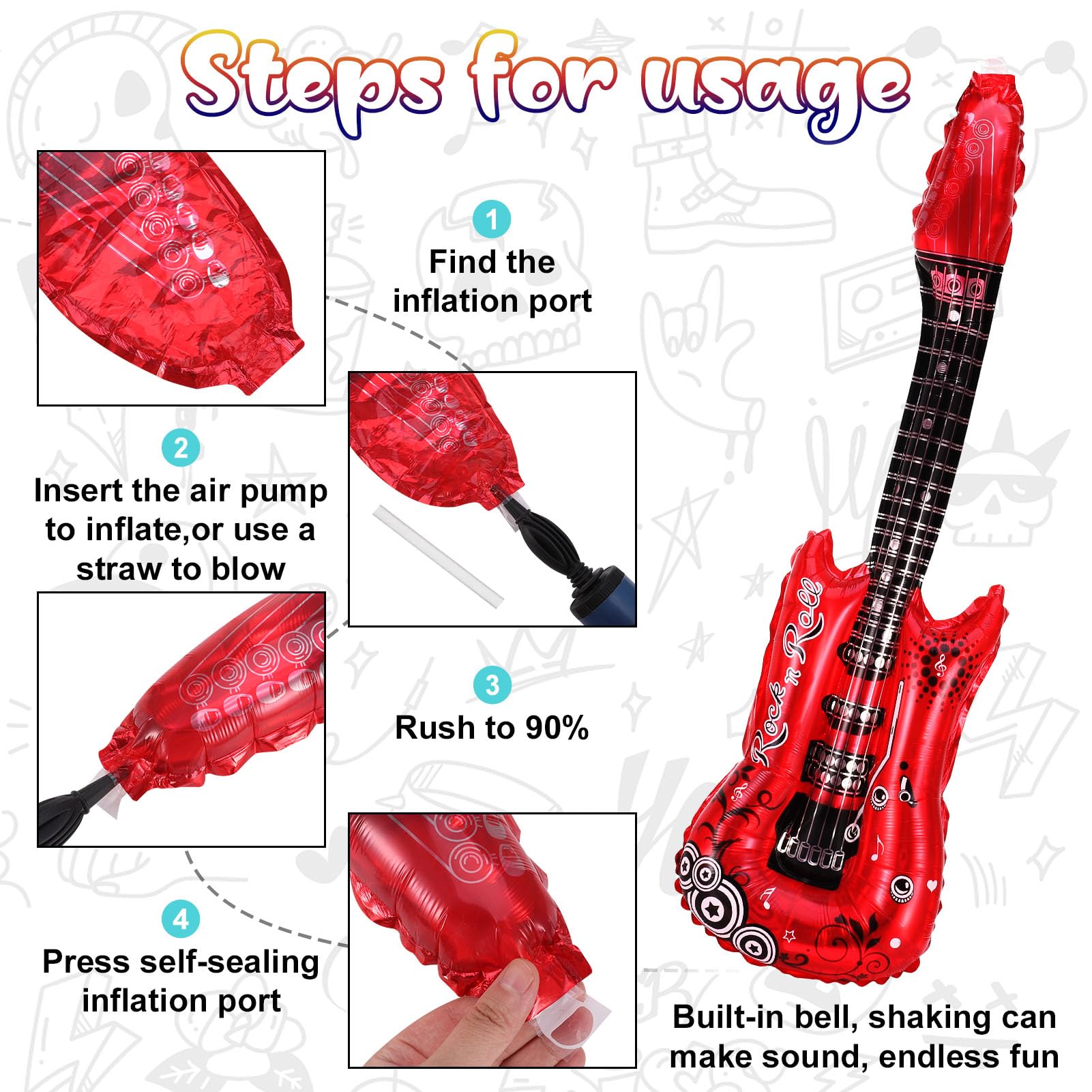 Steps for usage

1
Find the inflation port

2
Insert the air pump to inflate,or use a straw to blow

3
Rush to 90%

4
Press self-sealing inflation port

Rock n Roll

Built-in bell, shaking can make sound, endless fun