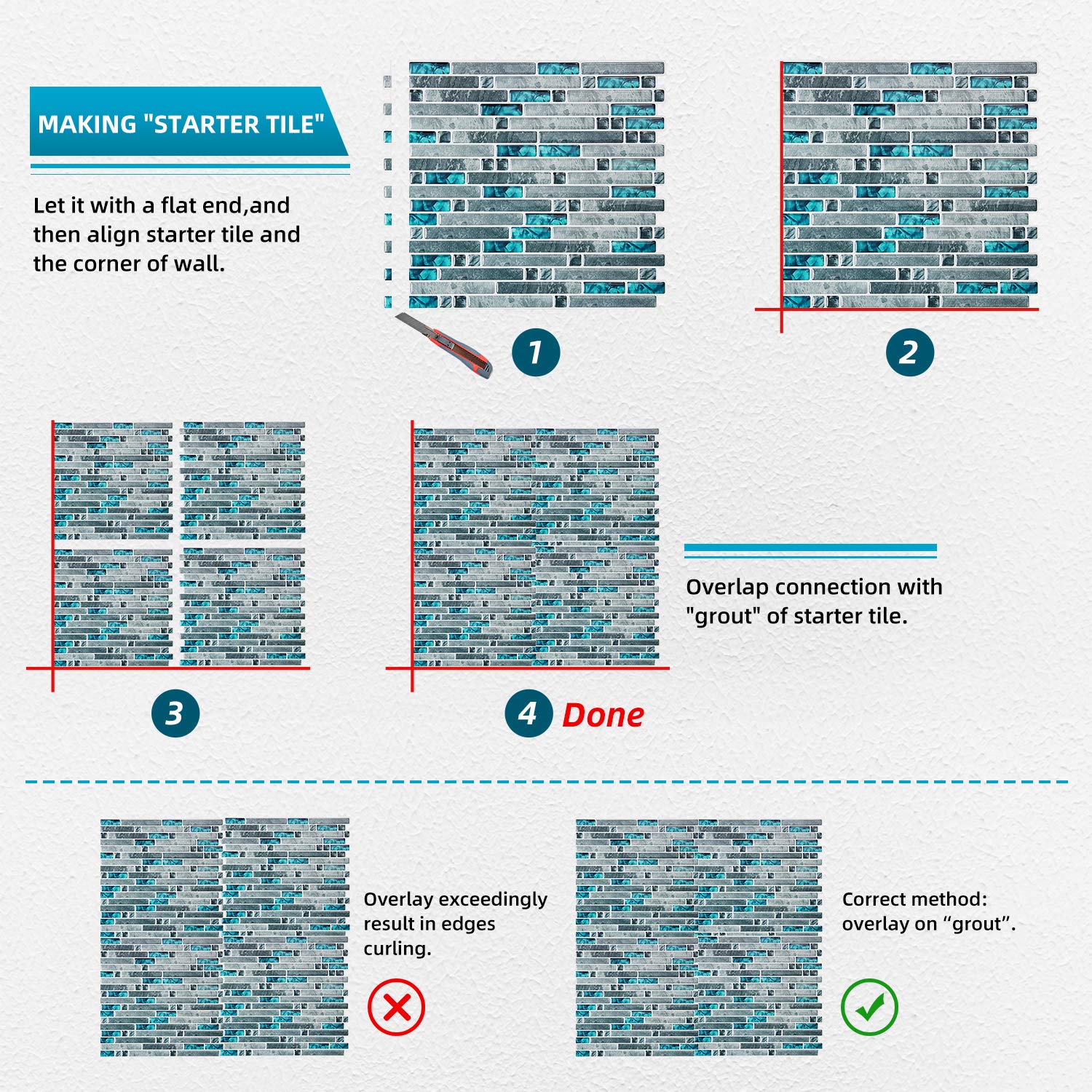 MAKING "STARTER TILE"

Let it with a flat end,and then align starter tile and the corner of wall.

1

2

3

4 Done

Overlap connection with "grout" of starter tile.

Overlay exceedingly result in edges curling.

Correct method: overlay on “grout”.