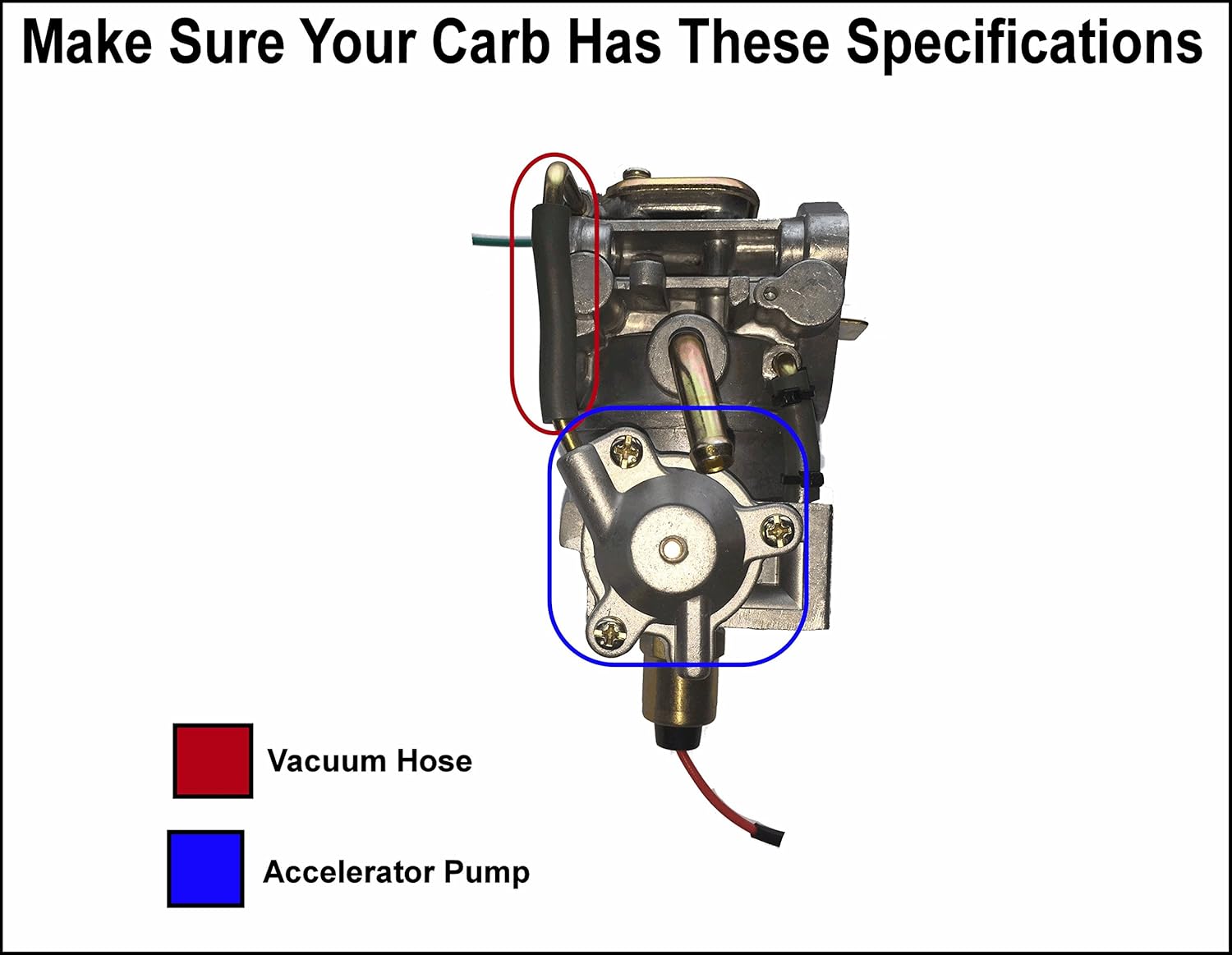 Make Sure Your Carb Has These Specifications

Vacuum Hose

Accelerator Pump