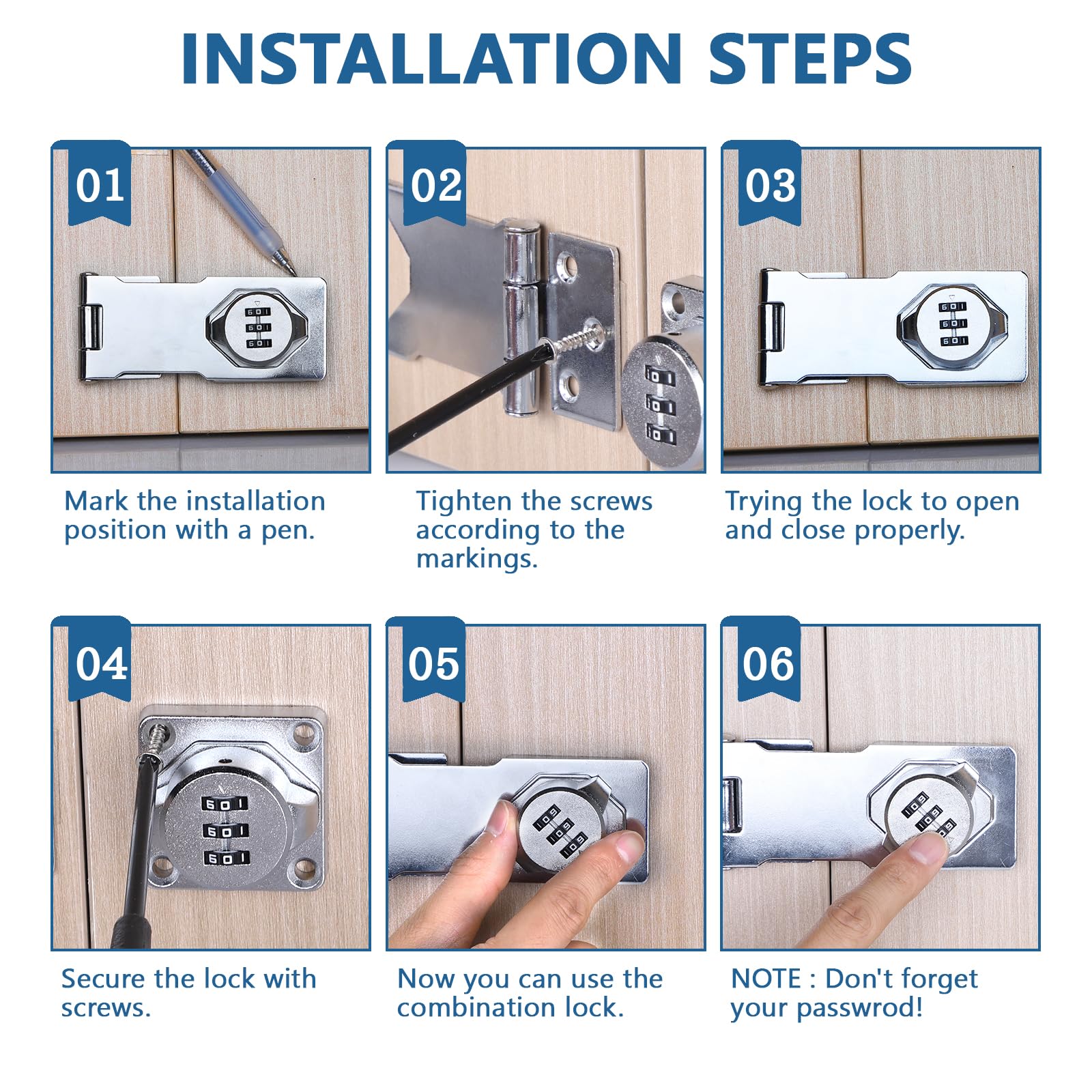 INSTALLATION STEPS

01

Mark the installation position with a pen.

02

Tighten the screws according to the markings.

03

Trying the lock to open and close properly.

04

Secure the lock with screws.

05

Now you can use the combination lock.

06

NOTE : Don't forget your passwrod!