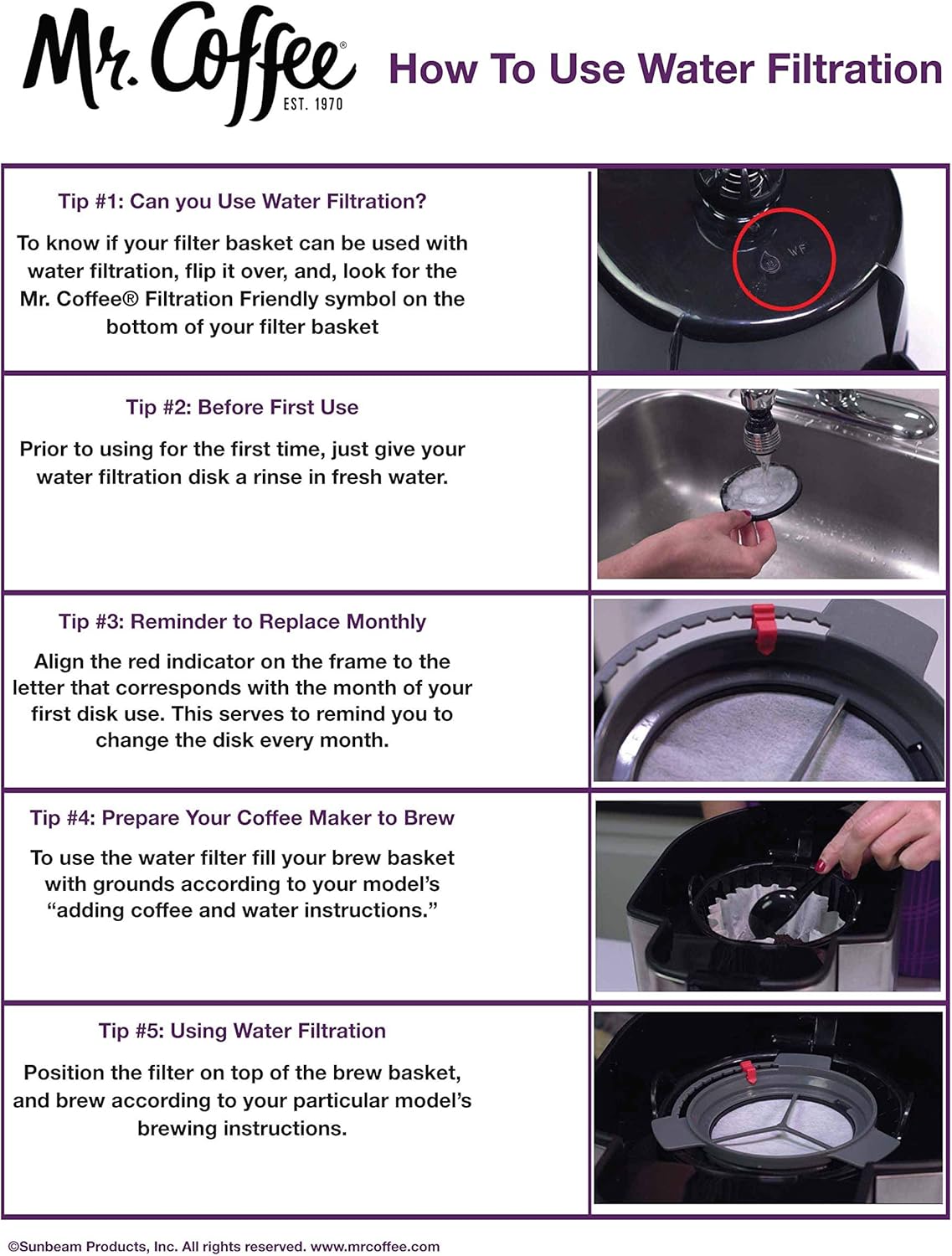 Mr. Coffee®
EST. 1970

How To Use Water Filtration

Tip #1: Can you Use Water Filtration?

To know if your filter basket can be used with water filtration, flip it over, and, look for the Mr. Coffee® Filtration Friendly symbol on the bottom of your filter basket

WF

Tip #2: Before First Use

Prior to using for the first time, just give your water filtration disk a rinse in fresh water.

Tip #3: Reminder to Replace Monthly

Align the red indicator on the frame to the letter that corresponds with the month of your first disk use. This serves to remind you to change the disk every month.

Tip #4: Prepare Your Coffee Maker to Brew

To use the water filter fill your brew basket with grounds according to your model's "adding coffee and water instructions."

Tip #5: Using Water Filtration

Position the filter on top of the brew basket, and brew according to your particular model's brewing instructions.

©Sunbeam Products, Inc. All rights reserved. www.mrcoffee.com