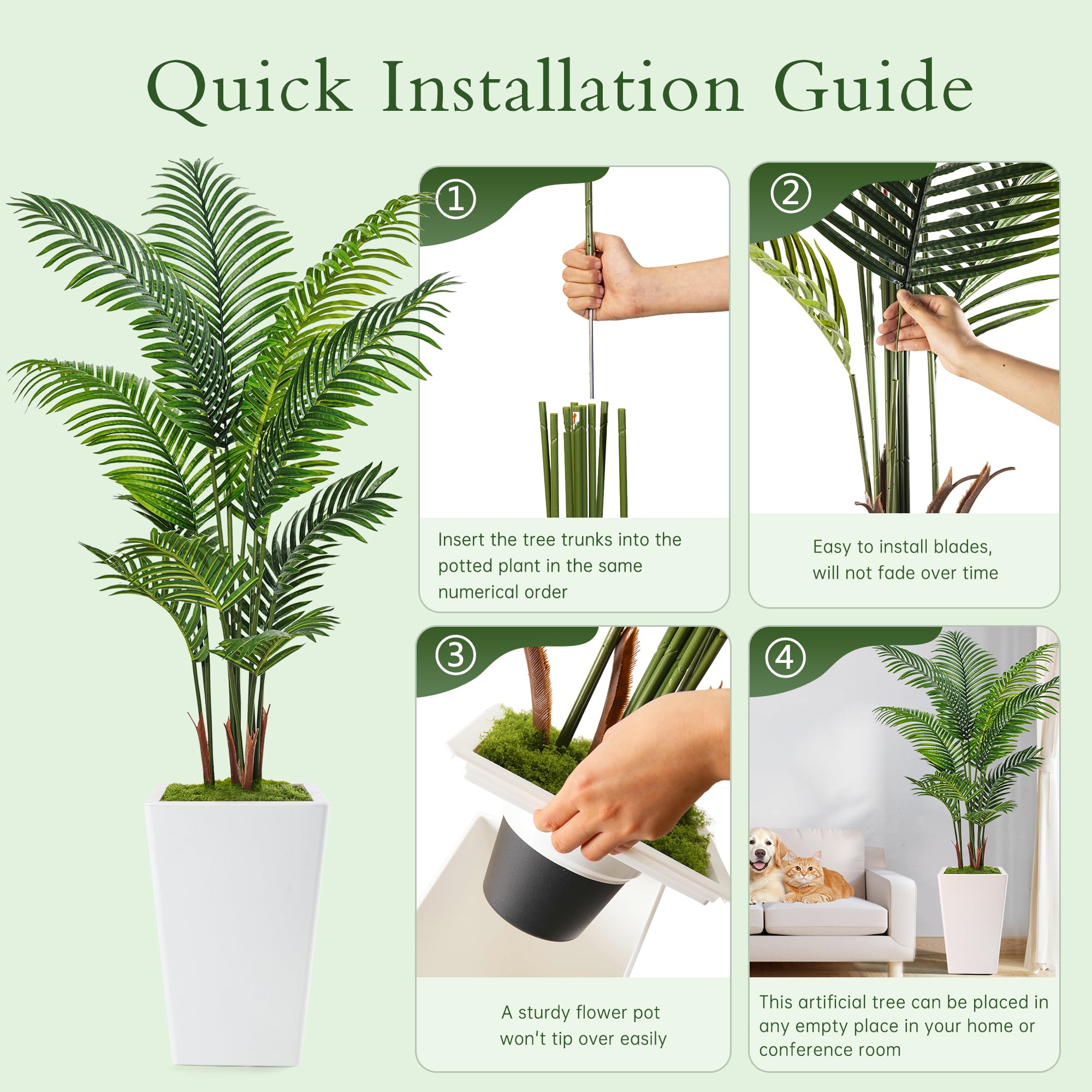 Quick Installation Guide

①

Insert the tree trunks into the potted plant in the same numerical order

②

Easy to install blades, will not fade over time

③

A sturdy flower pot won't tip over easily

④

This artificial tree can be placed in any empty place in your home or conference room