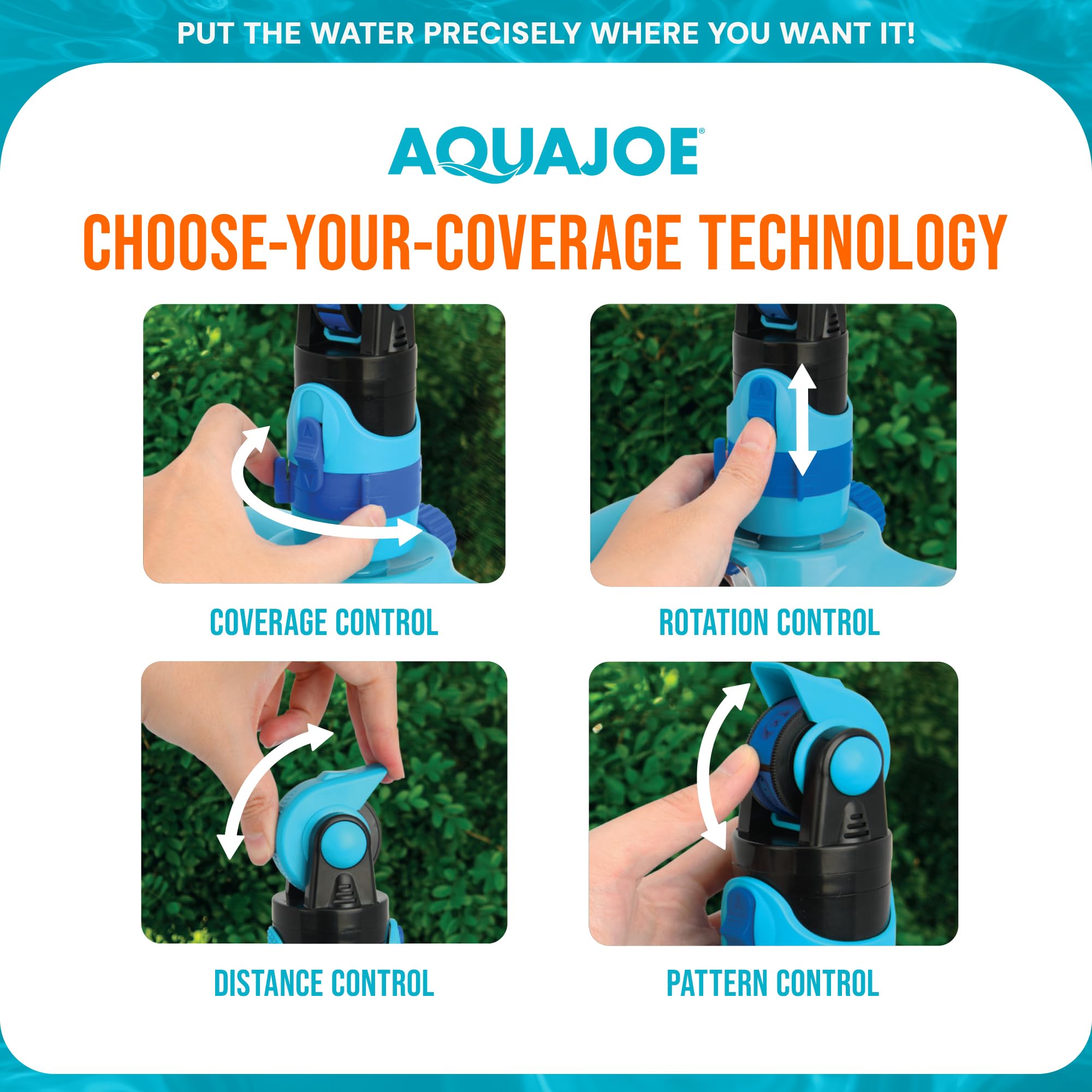 PUT THE WATER PRECISELY WHERE YOU WANT IT!

AQUAJOE®

CHOOSE-YOUR-COVERAGE TECHNOLOGY

COVERAGE CONTROL

ROTATION CONTROL

DISTANCE CONTROL

PATTERN CONTROL