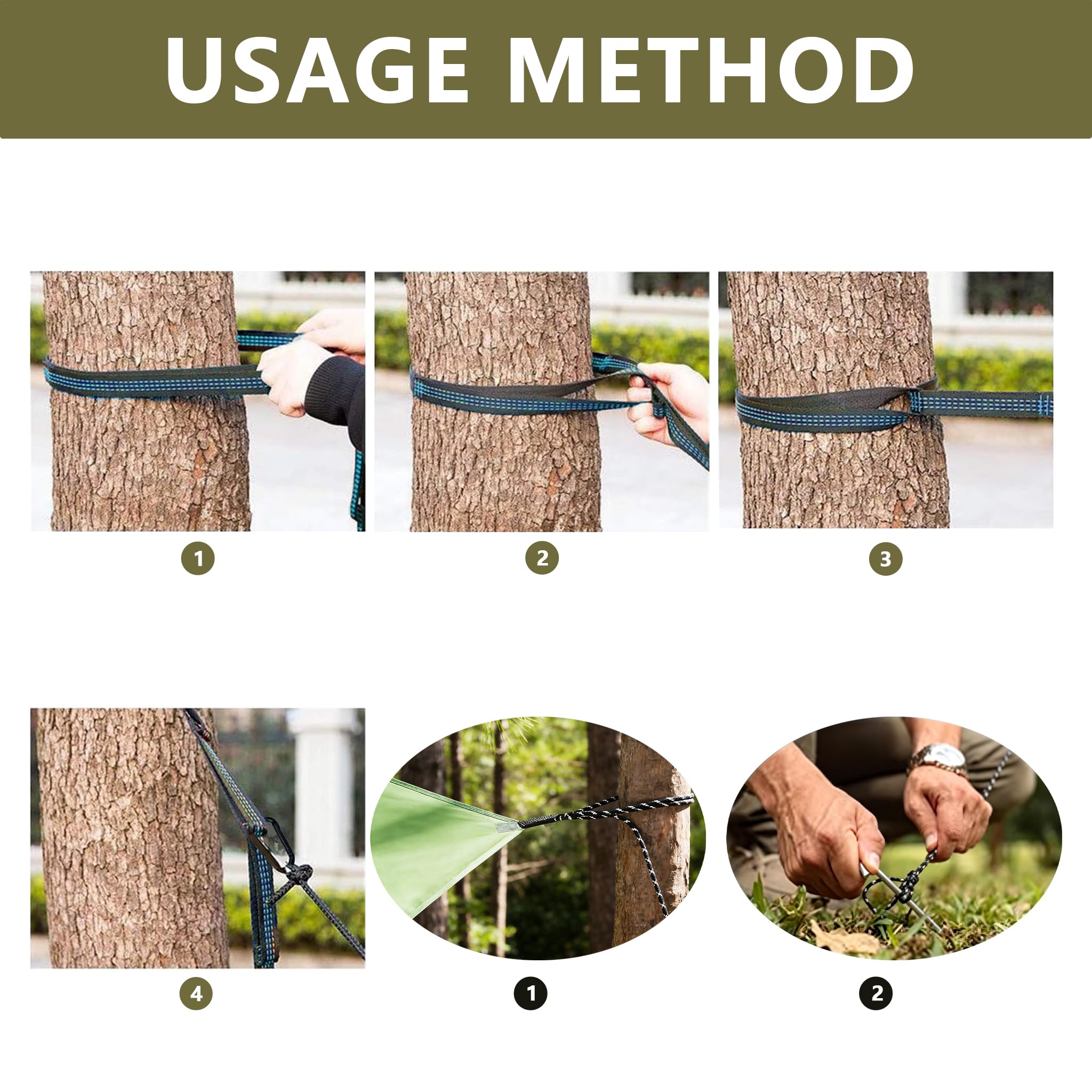 USAGE METHOD

1

2

3

4

1

2