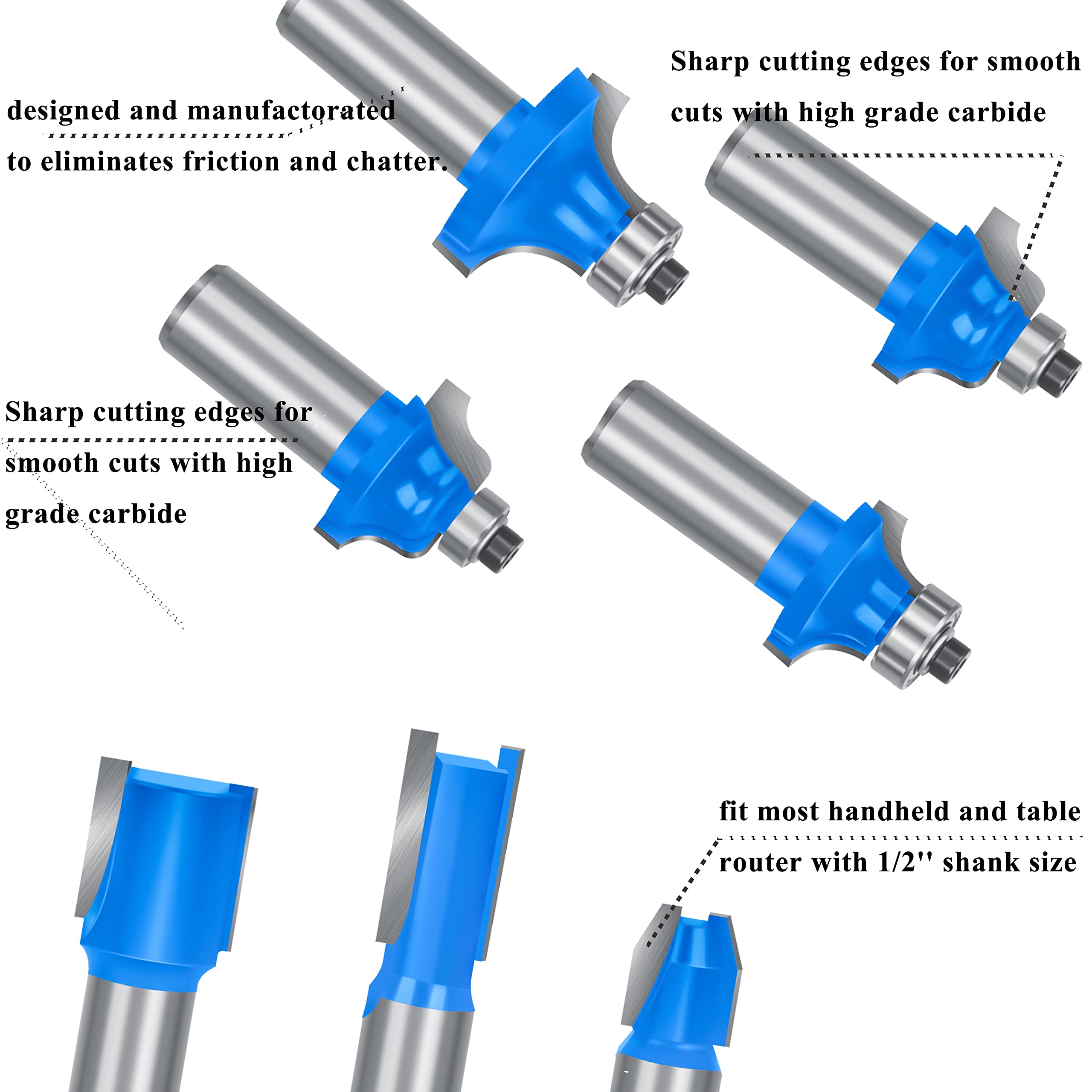 designed and manufactorated
to eliminates friction and chatter.

Sharp cutting edges for smooth
cuts with high grade carbide

Sharp cutting edges for
smooth cuts with high
grade carbide

fit most handheld and table
router with 1/2'' shank size