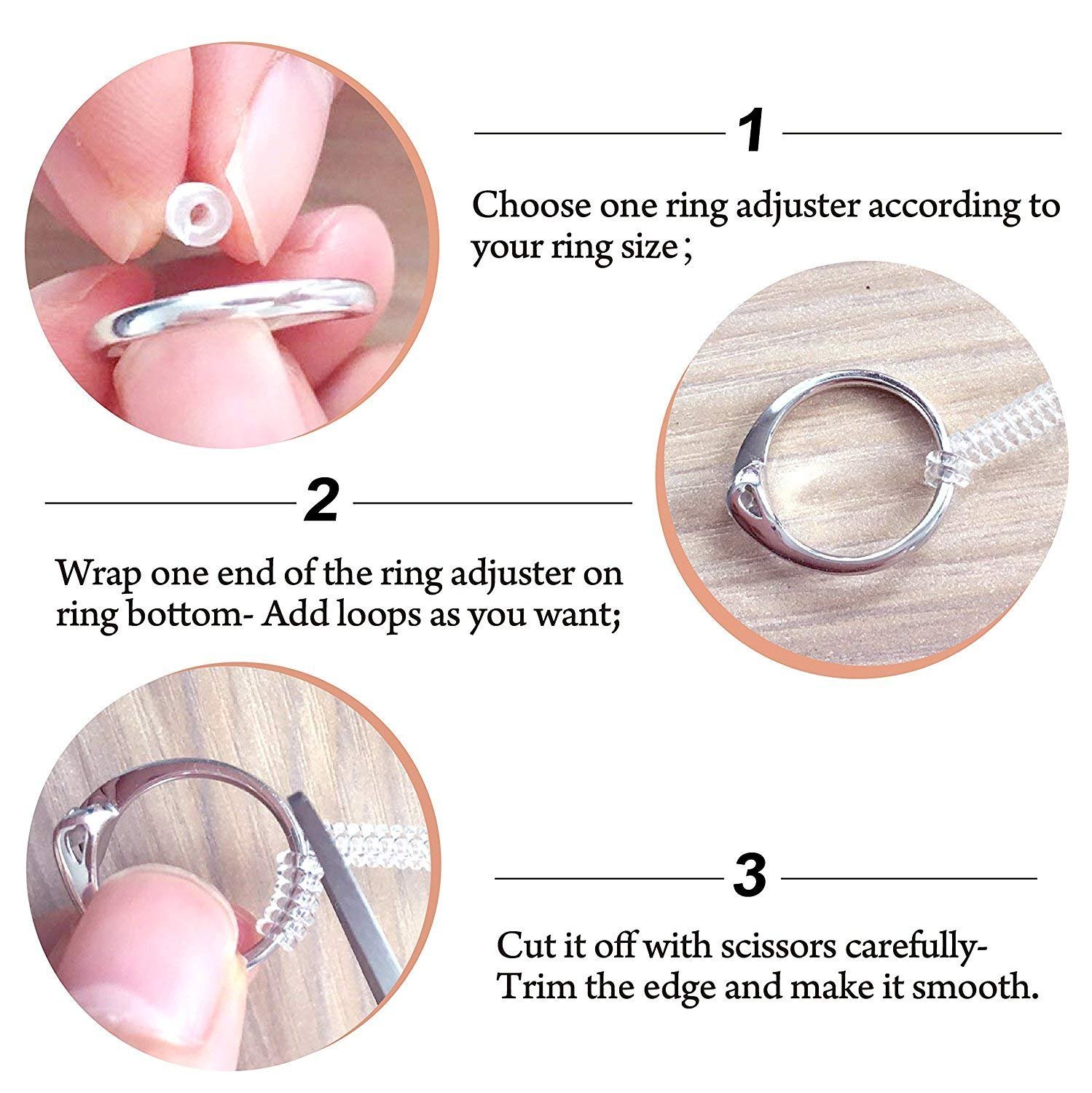 1

Choose one ring adjuster according to your ring size；

2

Wrap one end of the ring adjuster on ring bottom- Add loops as you want;

3

Cut it off with scissors carefully- Trim the edge and make it smooth.