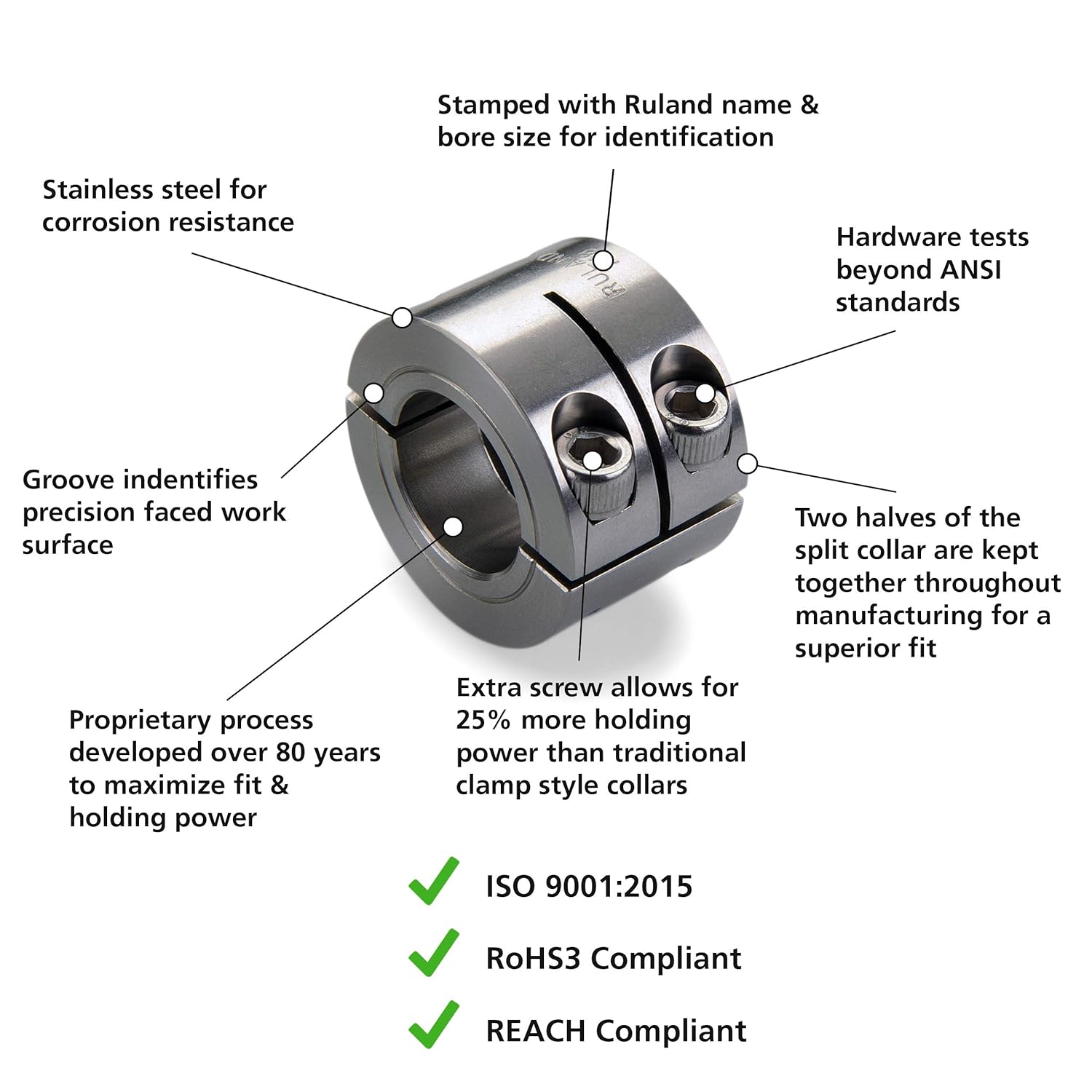 Stamped with Ruland name & bore size for identification

Stainless steel for corrosion resistance

Hardware tests beyond ANSI standards

RULAND

Groove indentifies precision faced work surface

Two halves of the split collar are kept together throughout manufacturing for a superior fit

Proprietary process developed over 80 years to maximize fit & holding power

Extra screw allows for 25% more holding power than traditional clamp style collars

ISO 9001:2015

RoHS3 Compliant

REACH Compliant