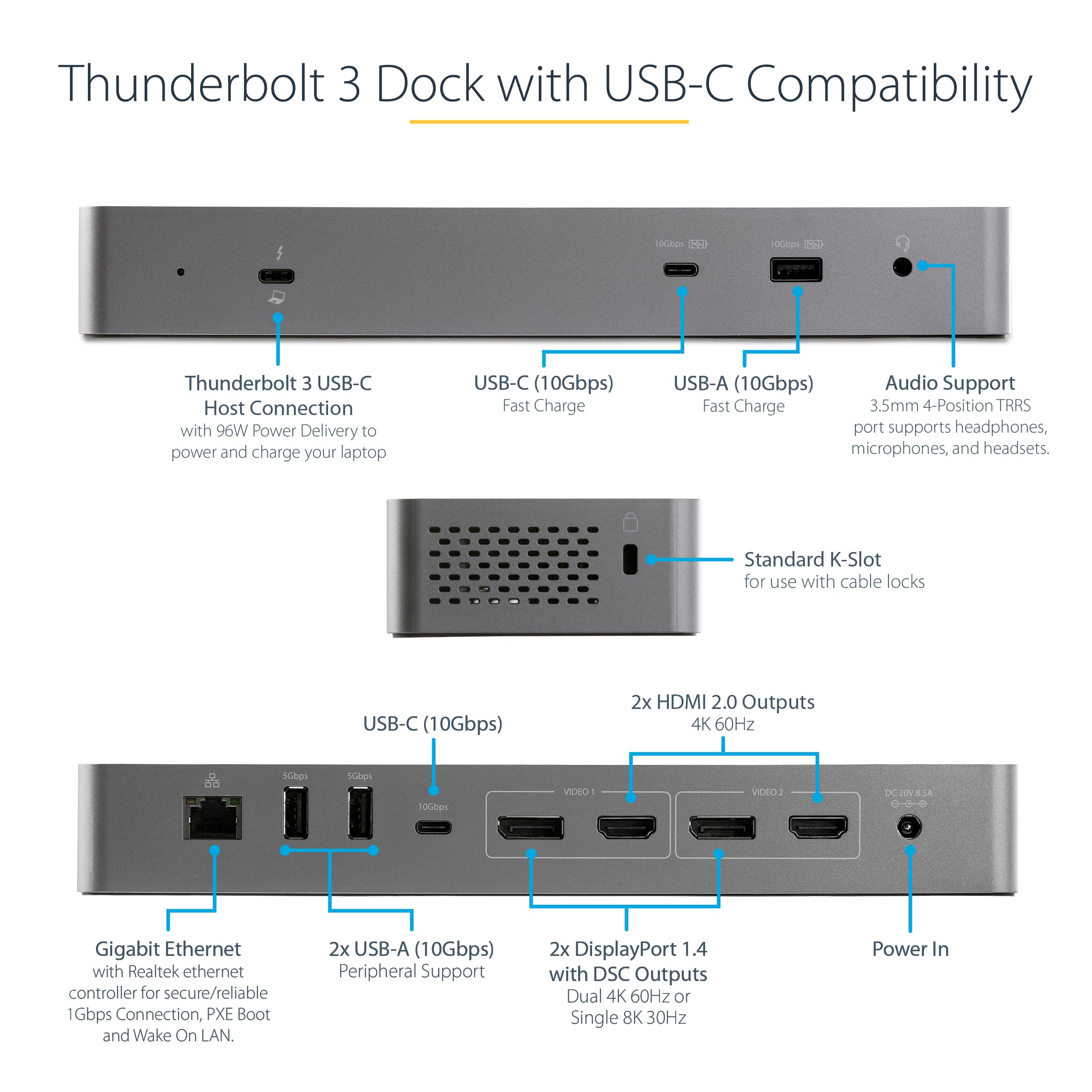 Thunderbolt 3 Dock with USB-C Compatibility

10Gbps

10Gbps

Thunderbolt 3 USB-C Host Connection
with 96W Power Delivery to power and charge your laptop

USB-C (10Gbps)
Fast Charge

USB-A (10Gbps)
Fast Charge

Audio Support
3.5mm 4-Position TRRS port supports headphones, microphones, and headsets.

Standard K-Slot
for use with cable locks

USB-C (10Gbps)

2x HDMI 2.0 Outputs
4K 60Hz

5Gbps

5Gbps

10Gbps

VIDEO 1

VIDEO 2

DC 20V 8.5A

Gigabit Ethernet
with Realtek ethernet controller for secure/reliable 1Gbps Connection, PXE Boot and Wake On LAN.

2x USB-A (10Gbps)
Peripheral Support

2x DisplayPort 1.4 with DSC Outputs
Dual 4K 60Hz or Single 8K 30Hz

Power In