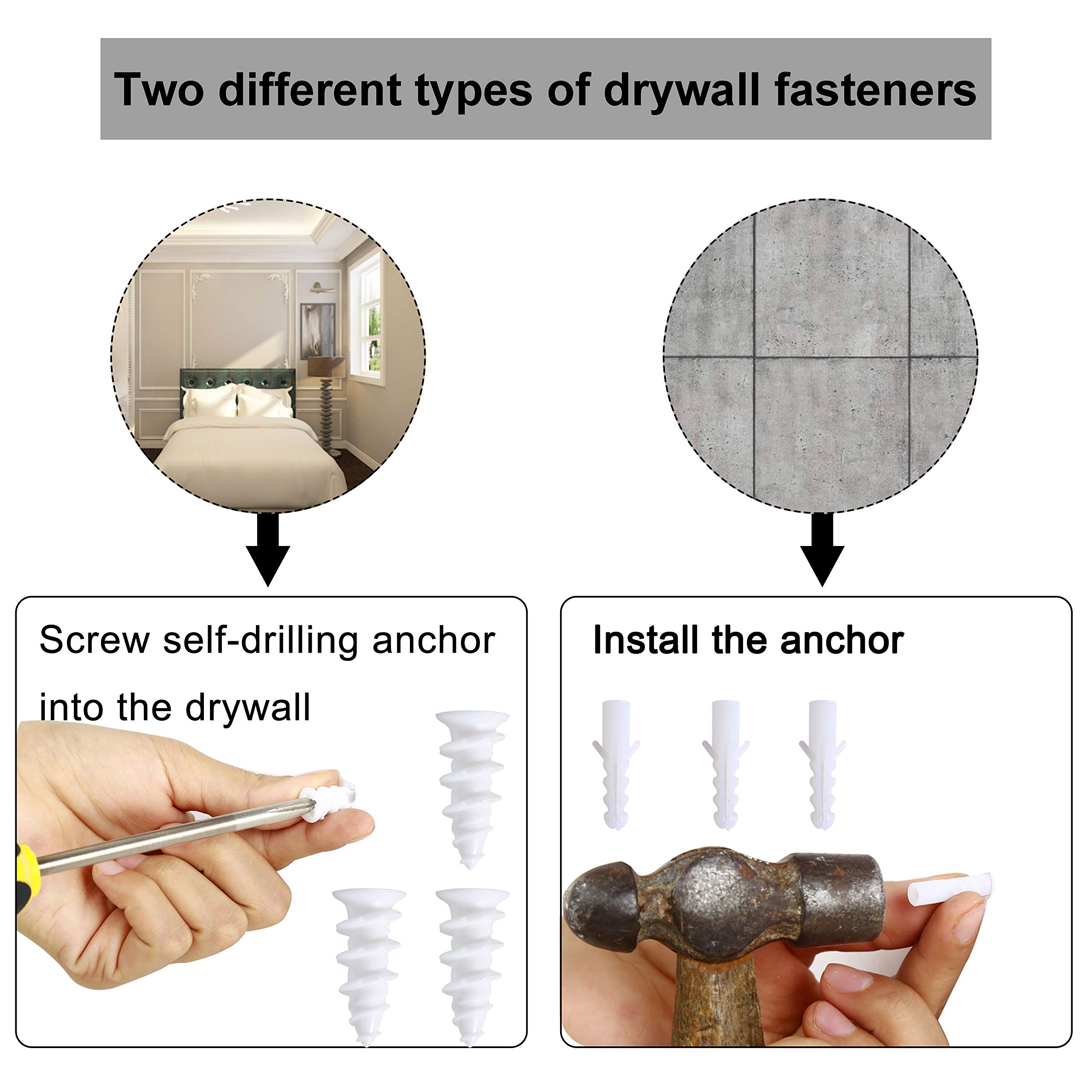 Two different types of drywall fasteners

Screw self-drilling anchor into the drywall

Install the anchor