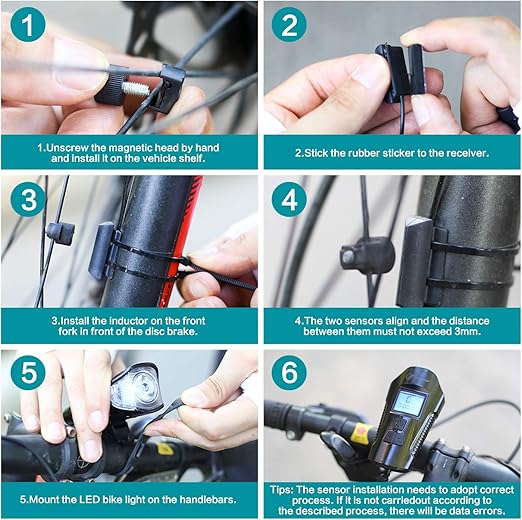 1

1.Unscrew the magnetic head by hand and install it on the vehicle shelf.

2

2.Stick the rubber sticker to the receiver.

3

3.Install the inductor on the front fork in front of the disc brake.

4

4.The two sensors align and the distance between them must not exceed 3mm.

5

5.Mount the LED bike light on the handlebars.

6

Tips: The sensor installation needs to adopt correct process. If it is not carriedout according to the described process, there will be data errors.